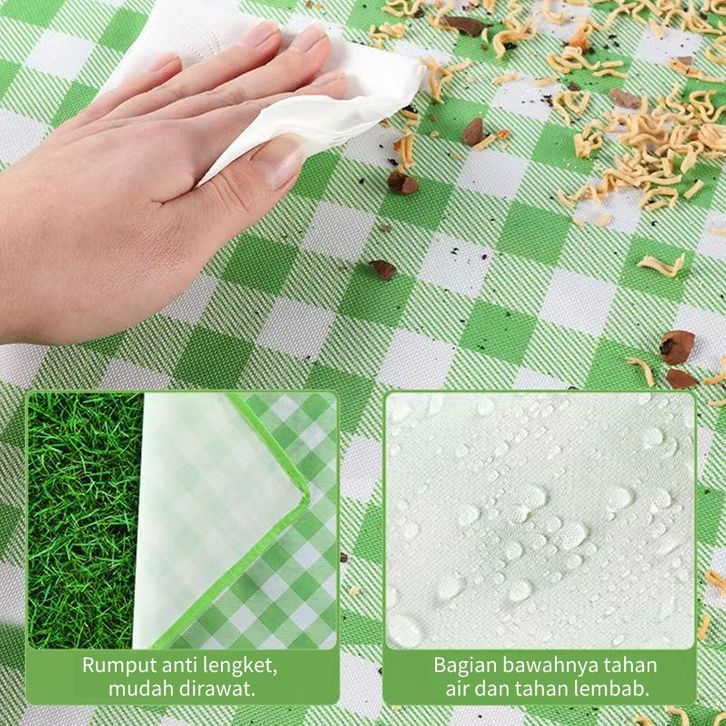 Rumput anti lengket, mudah dirawat.

Bagian bawahnya tahan air dan tahan lembab.