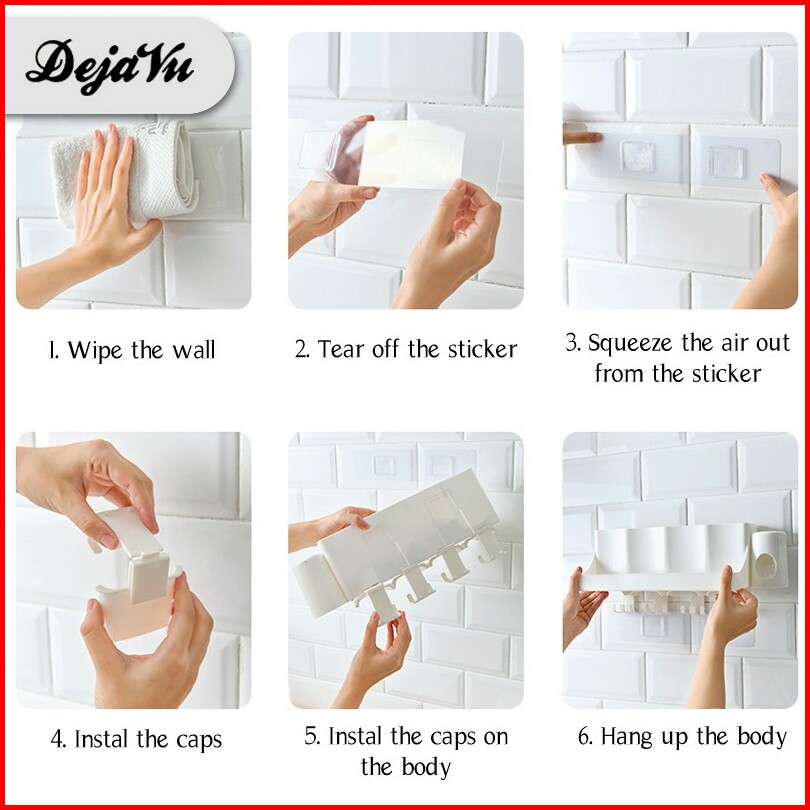 DejaVu

1. Wipe the wall

2. Tear off the sticker

3. Squeeze the air out from the sticker

4. Instal the caps

5. Instal the caps on the body

6. Hang up the body