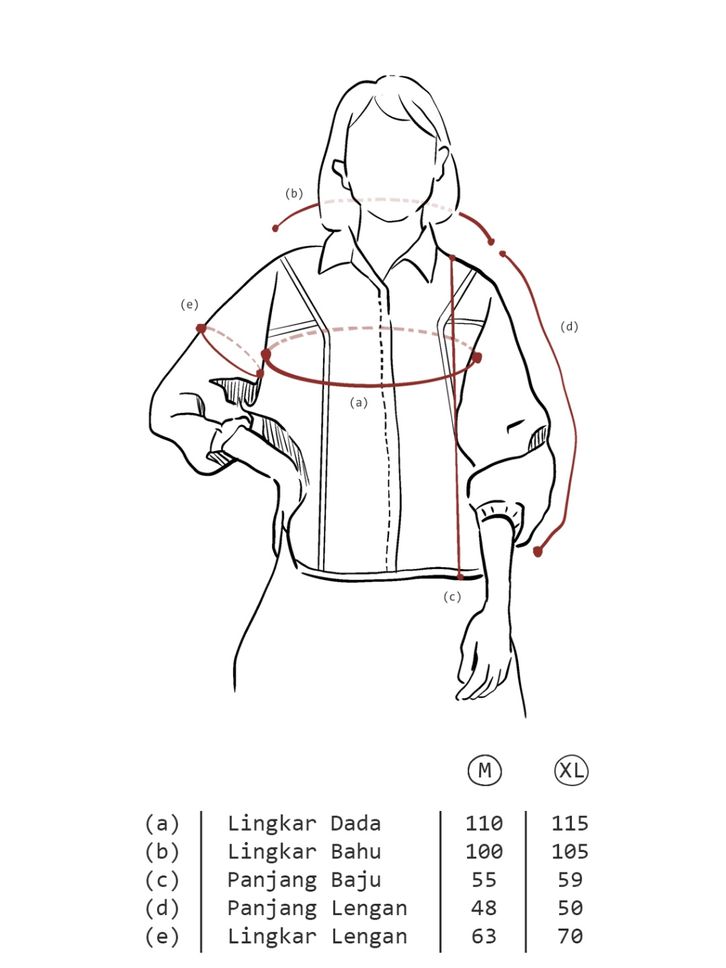 (b)

(e)

(d)

(a)

(c)

|  |  | M | XL |
|---|---|---|---|
| (a) | Lingkar Dada | 110 | 115 |
| (b) | Lingkar Bahu | 100 | 105 |
| (c) | Panjang Baju | 55 | 59 |
| (d) | Panjang Lengan | 48 | 50 |
| (e) | Lingkar Lengan | 63 | 70 |