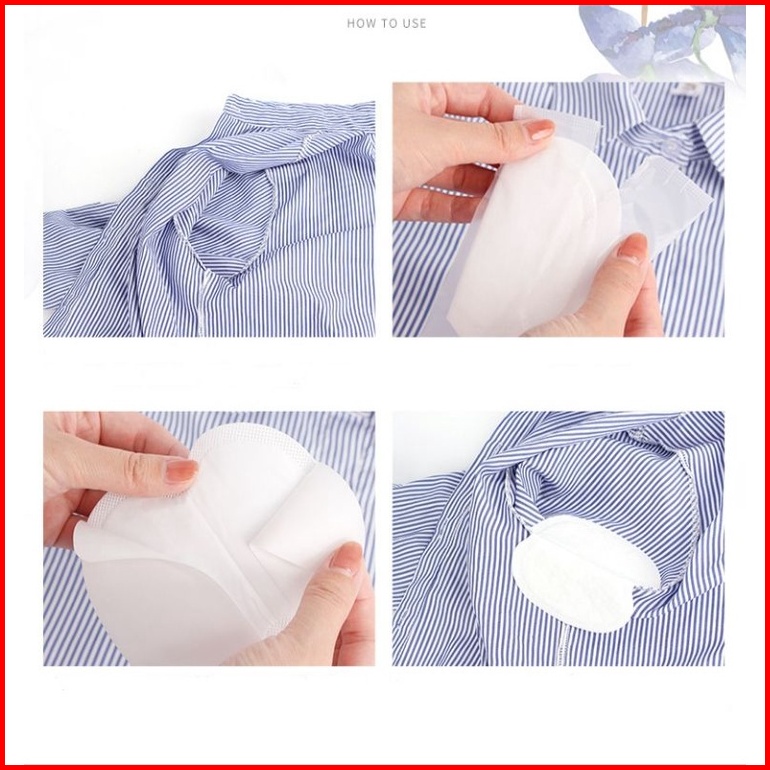 HOW TO USE