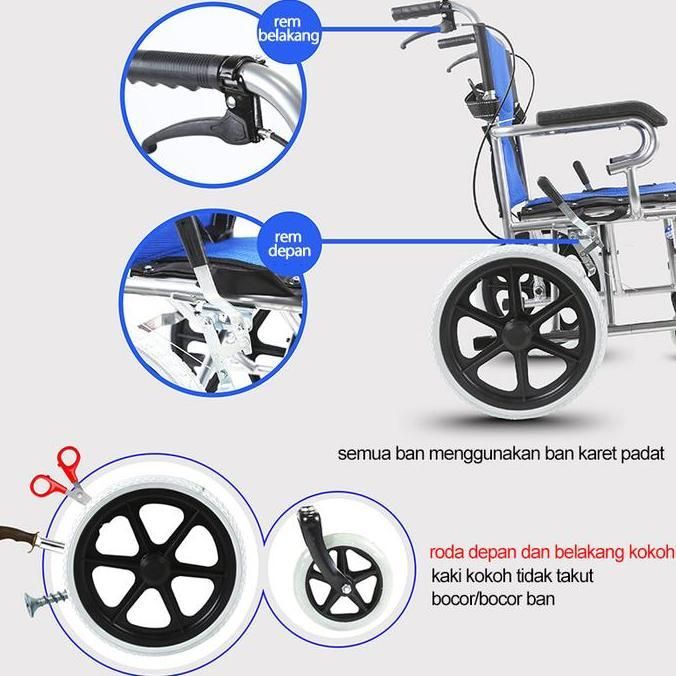 rem belakang

rem depan

semua ban menggunakan ban karet padat

roda depan dan belakang kokoh
kaki kokoh tidak takut bocor/bocor ban