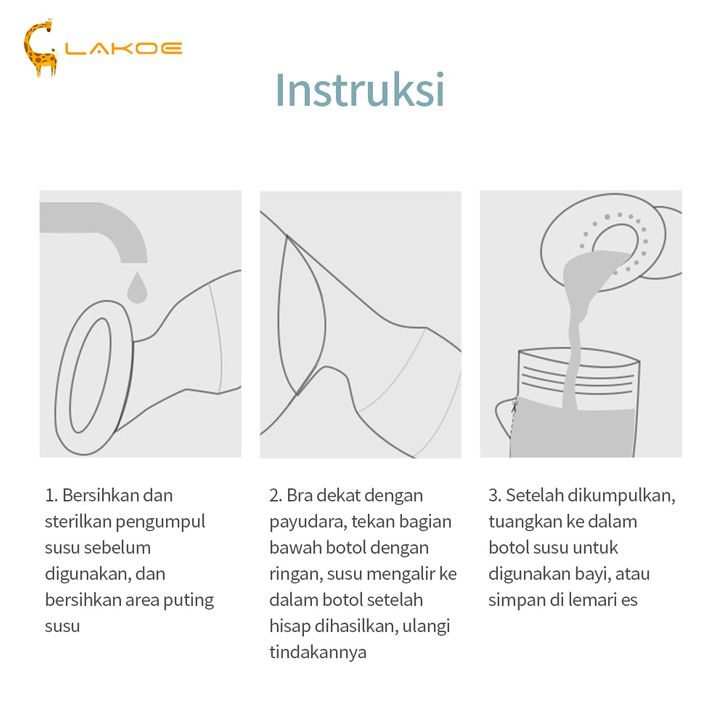 LAKOE

Instruksi

1. Bersihkan dan sterilkan pengumpul susu sebelum digunakan, dan bersihkan area puting susu

2. Bra dekat dengan payudara, tekan bagian bawah botol dengan ringan, susu mengalir ke dalam botol setelah hisap dihasilkan, ulangi tindakannya

3. Setelah dikumpulkan, tuangkan ke dalam botol susu untuk digunakan bayi, atau simpan di lemari es