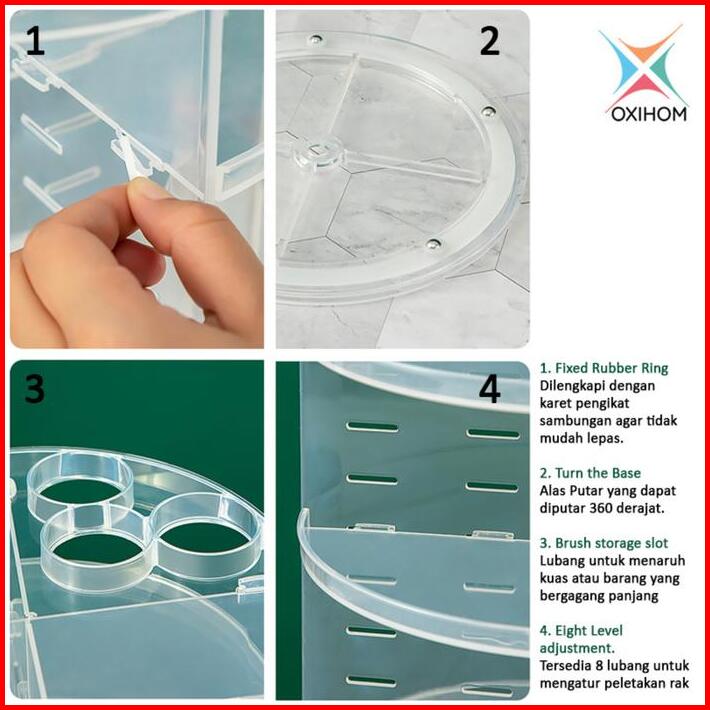 1

2

OXIHOM

3

4

1. Fixed Rubber Ring
Dilengkapi dengan karet pengikat sambungan agar tidak mudah lepas.

2. Turn the Base
Alas Putar yang dapat diputar 360 derajat.

3. Brush storage slot
Lubang untuk menaruh kuas atau barang yang bergagang panjang

4. Eight Level adjustment.
Tersedia 8 lubang untuk mengatur peletakan rak