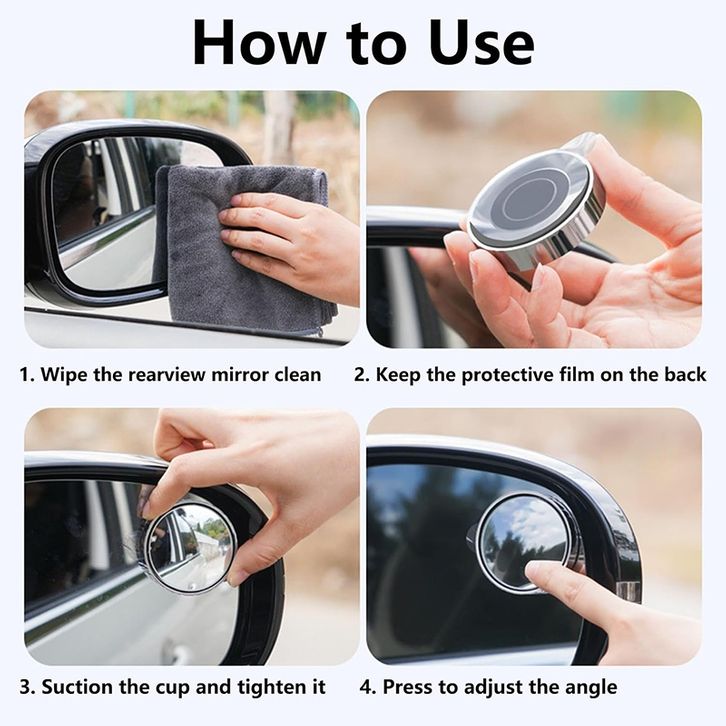 How to Use

1. Wipe the rearview mirror clean

2. Keep the protective film on the back

3. Suction the cup and tighten it

4. Press to adjust the angle