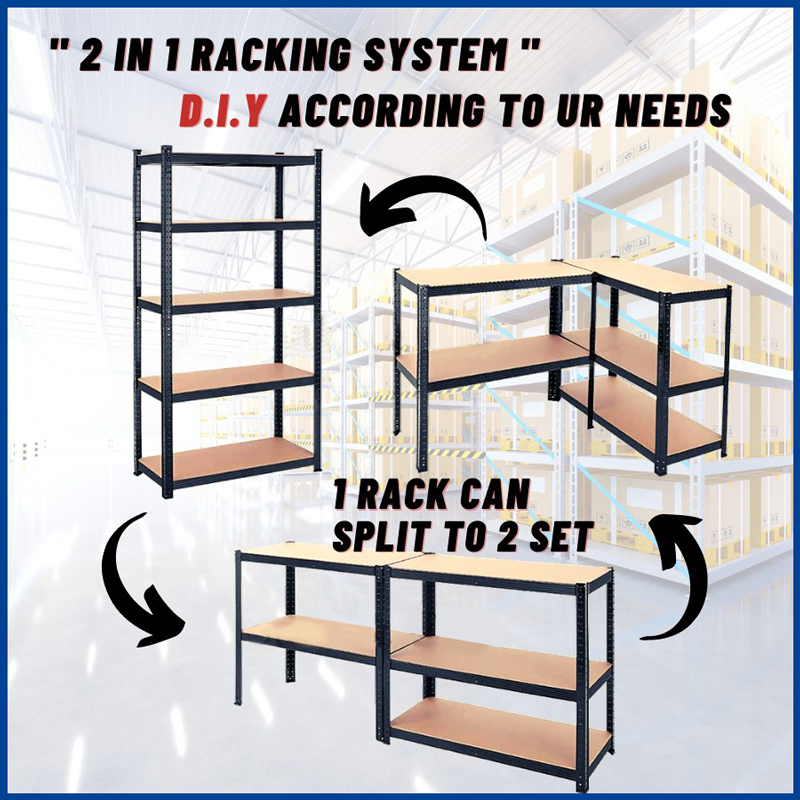 " 2 IN 1 RACKING SYSTEM "

D.I.Y ACCORDING TO UR NEEDS

1 RACK CAN SPLIT TO 2 SET