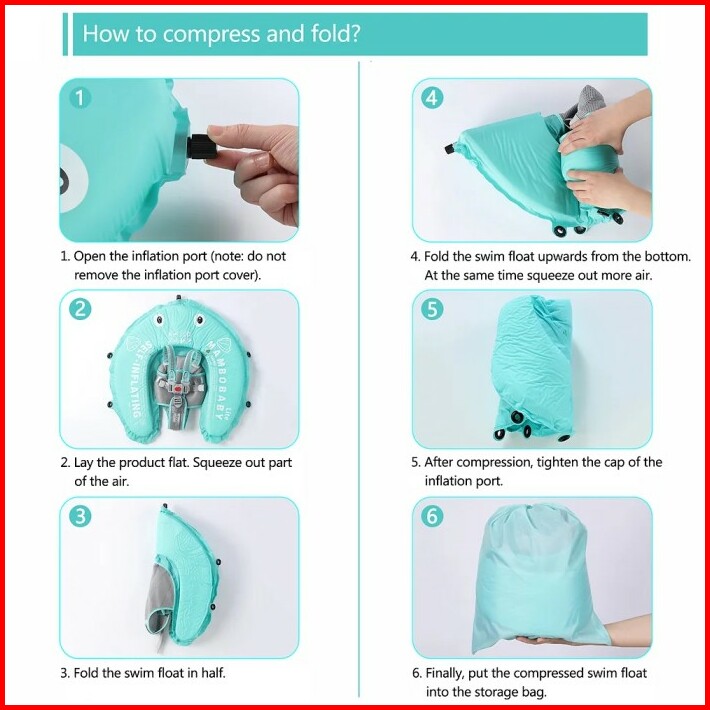 How to compress and fold?

1

1. Open the inflation port (note: do not remove the inflation port cover).

2

SELF-INFLATING MAMBOBABY Lite

2. Lay the product flat. Squeeze out part of the air.

3

3. Fold the swim float in half.

4

4. Fold the swim float upwards from the bottom. At the same time squeeze out more air.

5

5. After compression, tighten the cap of the inflation port.

6

6. Finally, put the compressed swim float into the storage bag.