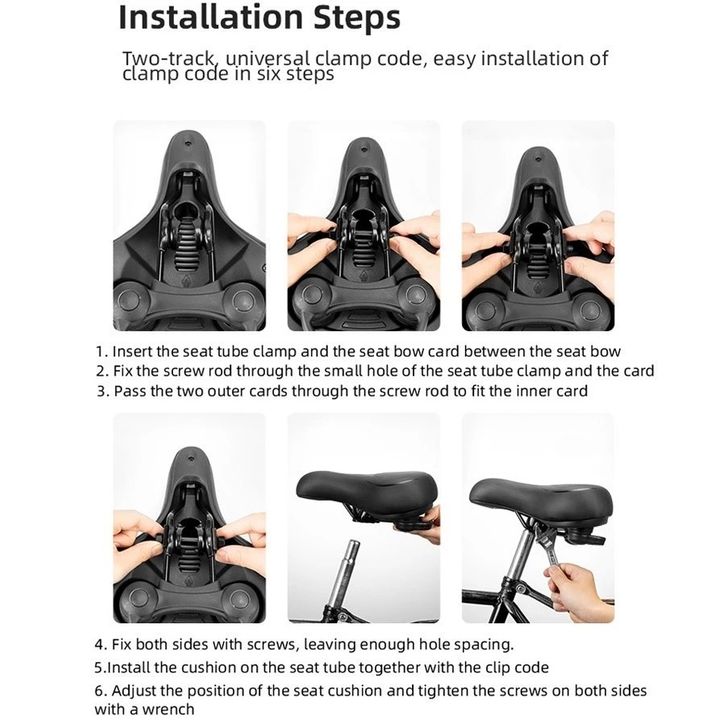 Installation Steps

Two-track, universal clamp code, easy installation of clamp code in six steps

1. Insert the seat tube clamp and the seat bow card between the seat bow
2. Fix the screw rod through the small hole of the seat tube clamp and the card
3. Pass the two outer cards through the screw rod to fit the inner card

4. Fix both sides with screws, leaving enough hole spacing.
5.Install the cushion on the seat tube together with the clip code
6. Adjust the position of the seat cushion and tighten the screws on both sides with a wrench