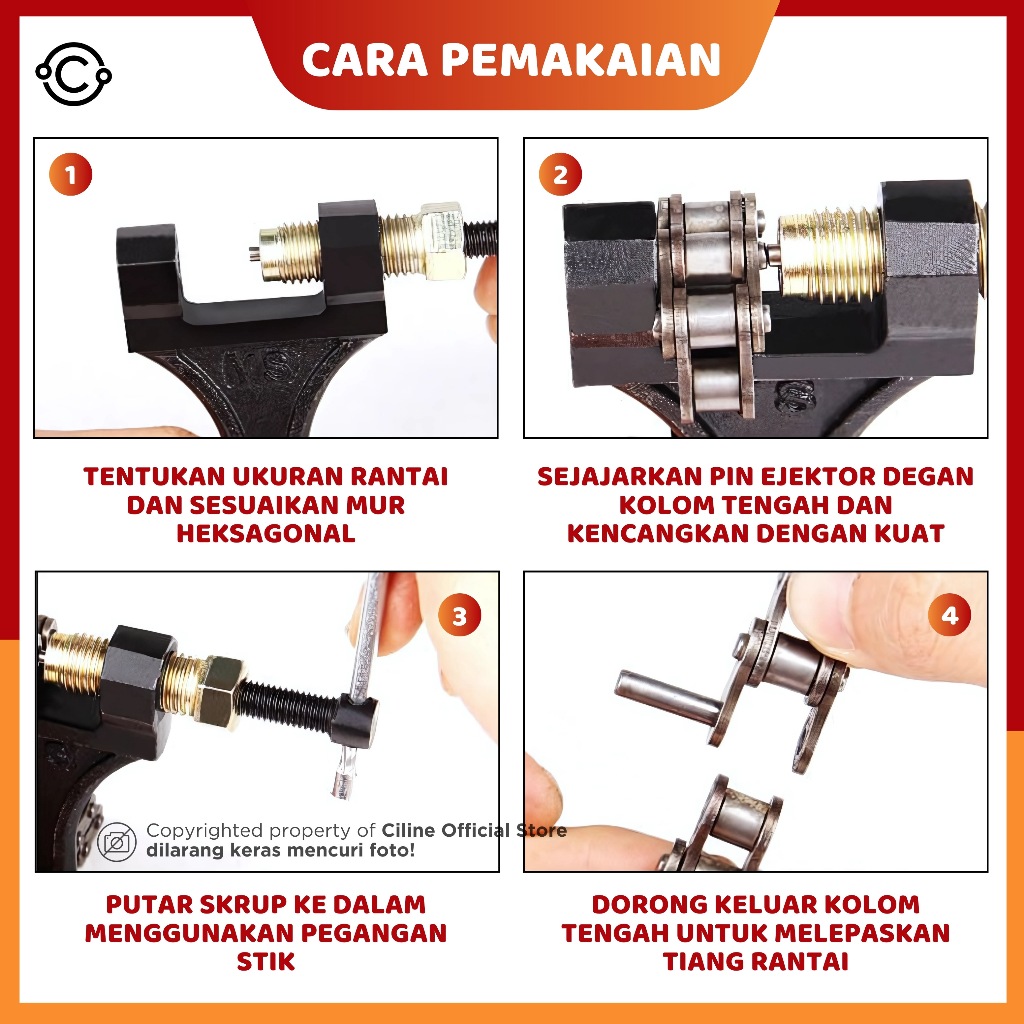 CARA PEMAKAIAN

1

TENTUKAN UKURAN RANTAI DAN SESUAIKAN MUR HEKSAGONAL

2

SEJAJARKAN PIN EJEKTOR DEGAN KOLOM TENGAH DAN KENCANGKAN DENGAN KUAT

3

Copyrighted property of Ciline Official Store
dilarang keras mencuri foto!

PUTAR SKRUP KE DALAM MENGGUNAKAN PEGANGAN STIK

4

DORONG KELUAR KOLOM TENGAH UNTUK MELEPASKAN TIANG RANTAI