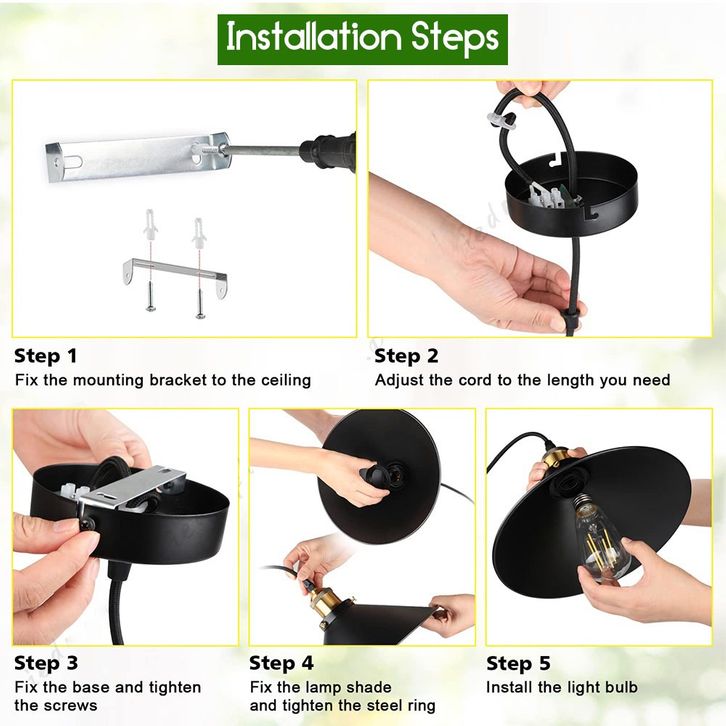 Installation Steps

Step 1
Fix the mounting bracket to the ceiling

Step 2
Adjust the cord to the length you need

Step 3
Fix the base and tighten the screws

Step 4
Fix the lamp shade and tighten the steel ring

Step 5
Install the light bulb