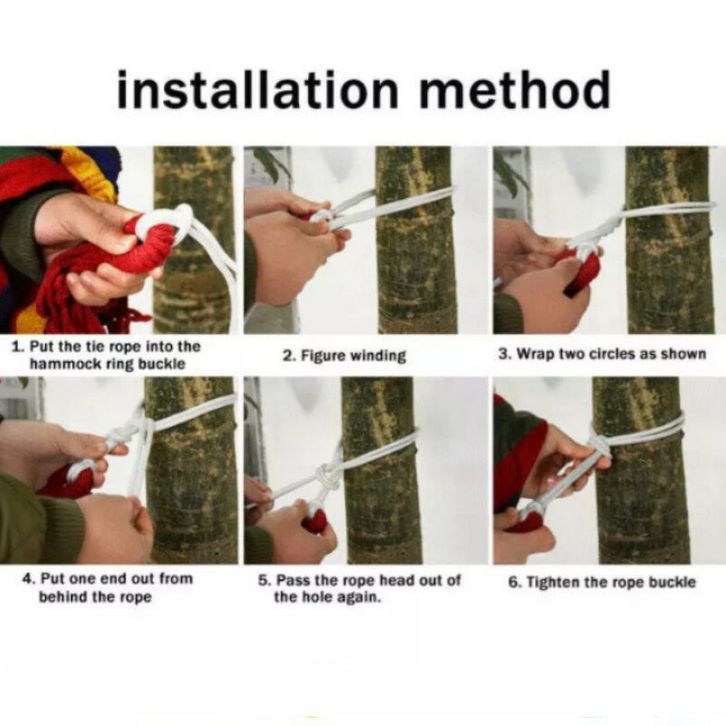 installation method

1. Put the tie rope into the hammock ring buckle

2. Figure winding

3. Wrap two circles as shown

4. Put one end out from behind the rope

5. Pass the rope head out of the hole again.

6. Tighten the rope buckle