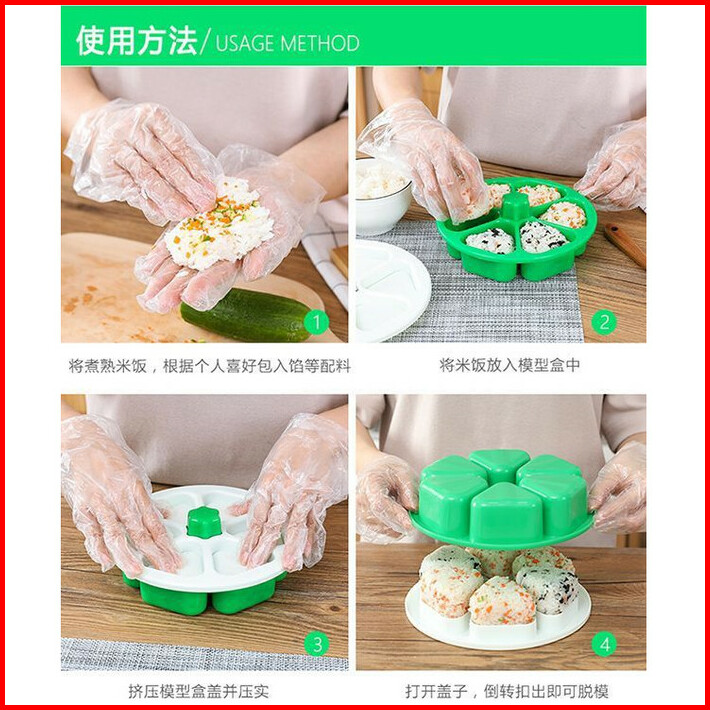 使用方法/ USAGE METHOD

1

将煮熟米饭，根据个人喜好包入馅等配料

2

将米饭放入模型盒中

3

挤压模型盒盖并压实

4

打开盖子，倒转扣出即可脱模