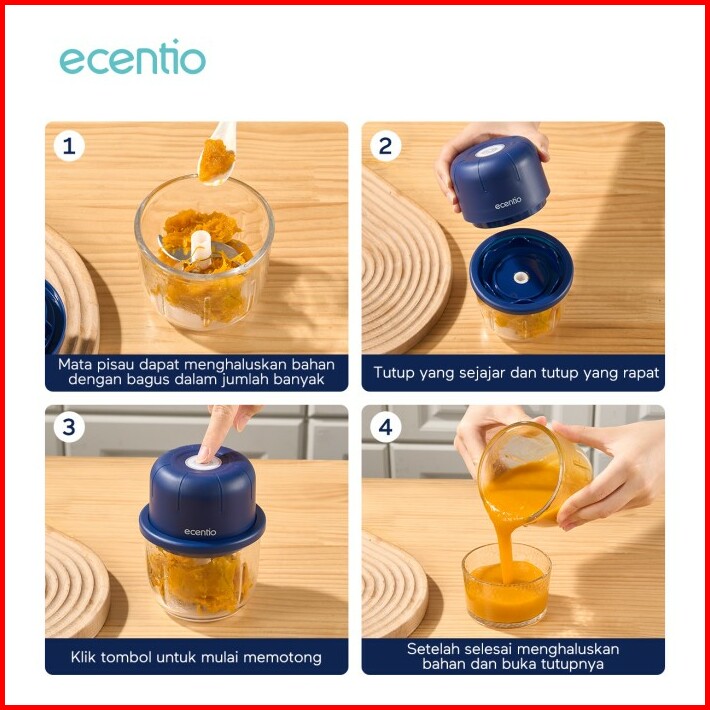 ecentio

1

Mata pisau dapat menghaluskan bahan dengan bagus dalam jumlah banyak

2

ecentio

Tutup yang sejajar dan tutup yang rapat

3

ecentio

Klik tombol untuk mulai memotong

4

Setelah selesai menghaluskan bahan dan buka tutupnya