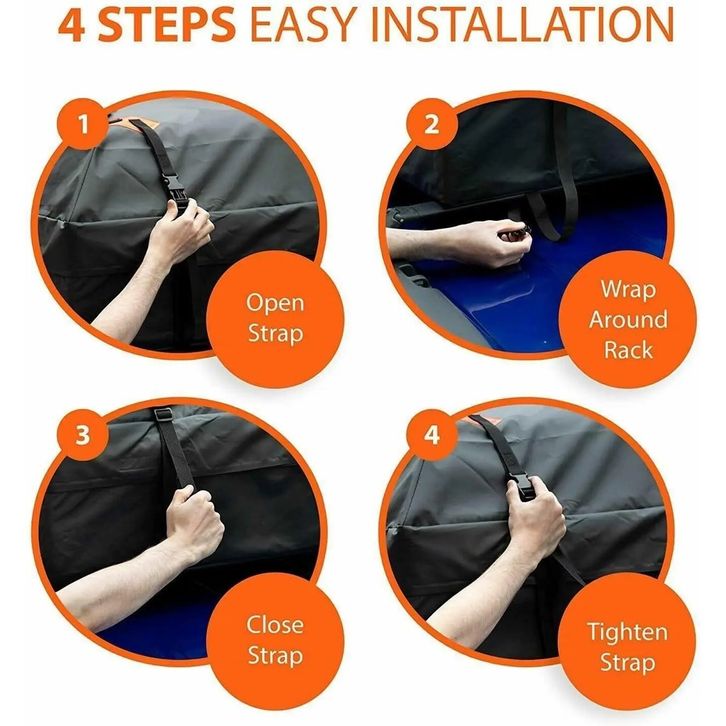 4 STEPS EASY INSTALLATION

1

Open Strap

2

Wrap Around Rack

3

Close Strap

4

Tighten Strap