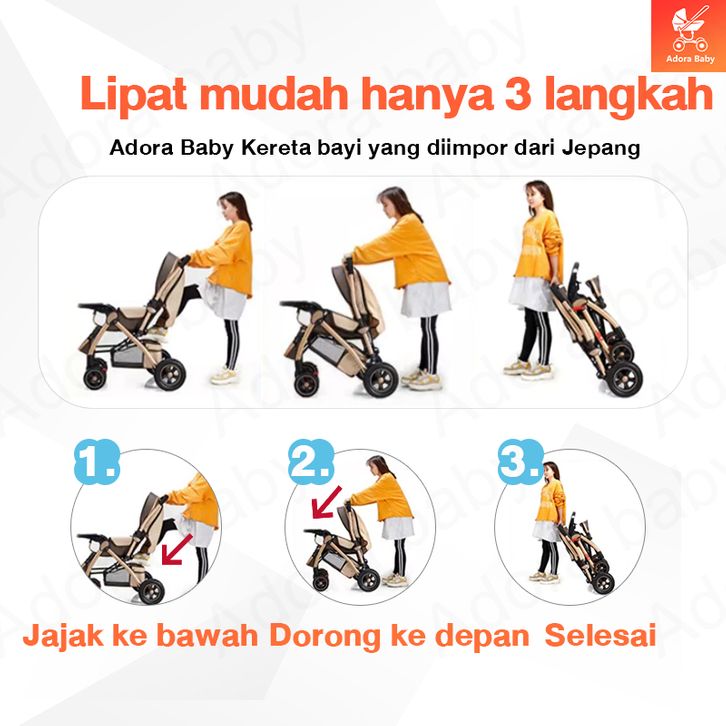 Adora Baby

Lipat mudah hanya 3 langkah

Adora Baby Kereta bayi yang diimpor dari Jepang

1.

2.

3.

Jajak ke bawah Dorong ke depan Selesai