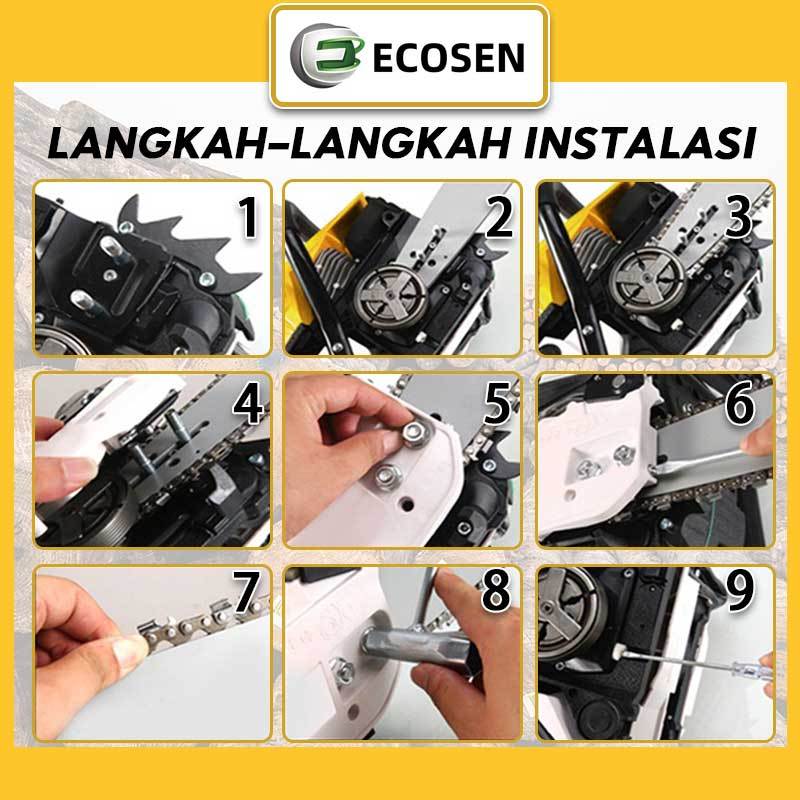 ECOSEN

LANGKAH-LANGKAH INSTALASI

1

2

3

4

5

6

7

8

9