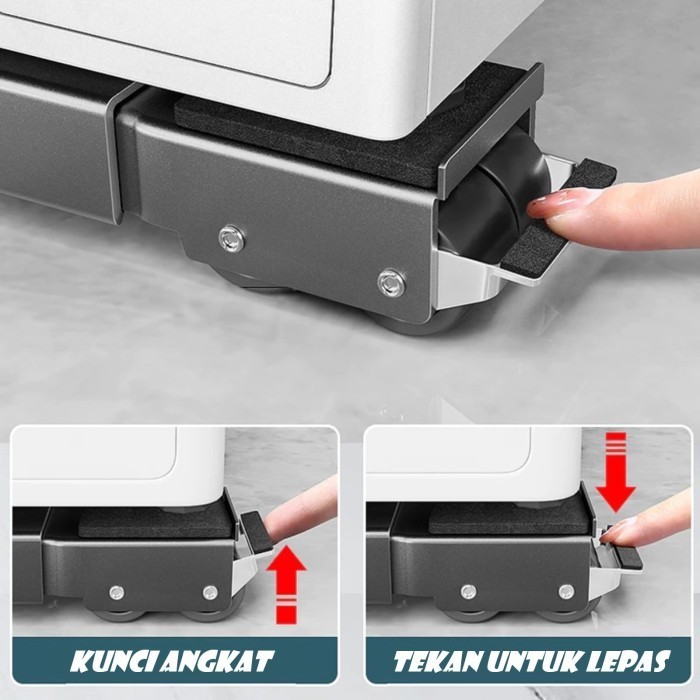 KUNCI ANGKAT

TEKAN UNTUK LEPAS