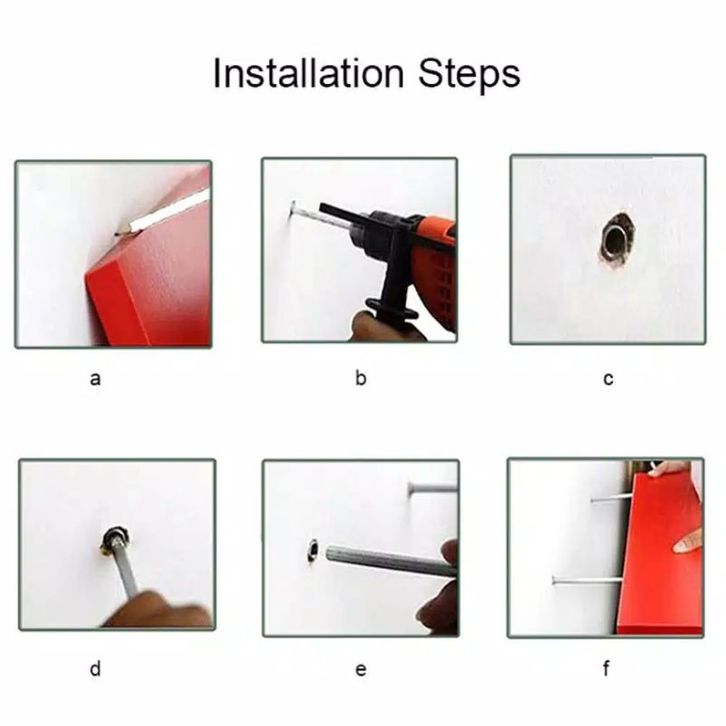 Installation Steps

a

b

c

d

e

f