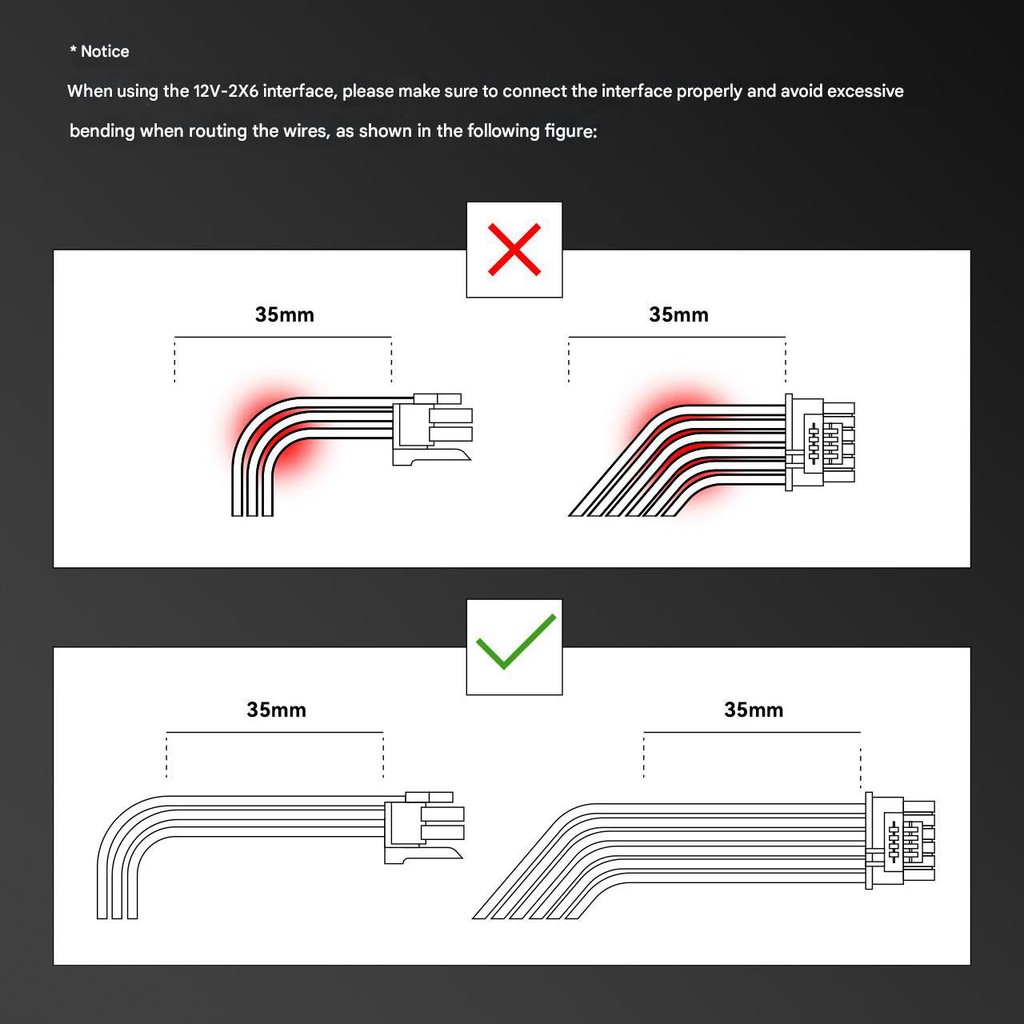 * Notice

When using the 12V-2X6 interface, please make sure to connect the interface properly and avoid excessive bending when routing the wires, as shown in the following figure:

35mm

35mm

35mm

35mm