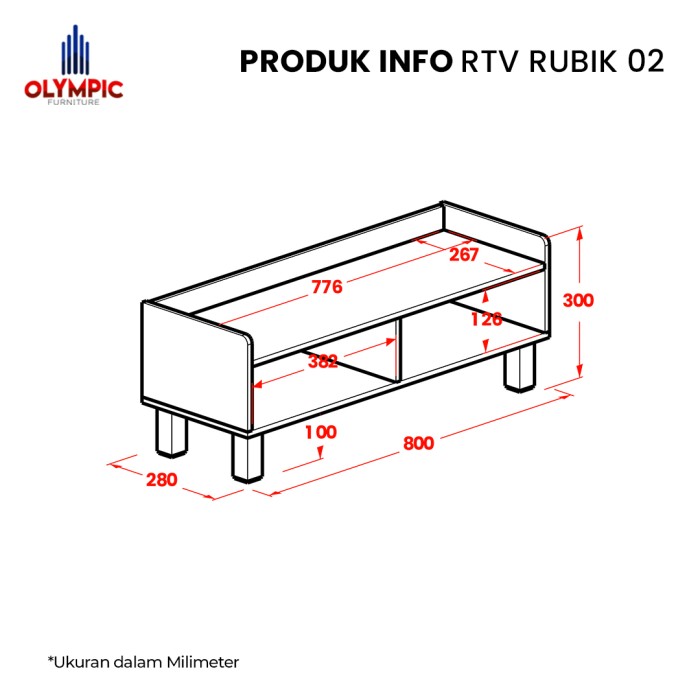 OLYMPIC
FURNITURE

PRODUK INFO RTV RUBIK 02

267
776
300
126
382
100
800
280

*Ukuran dalam Milimeter