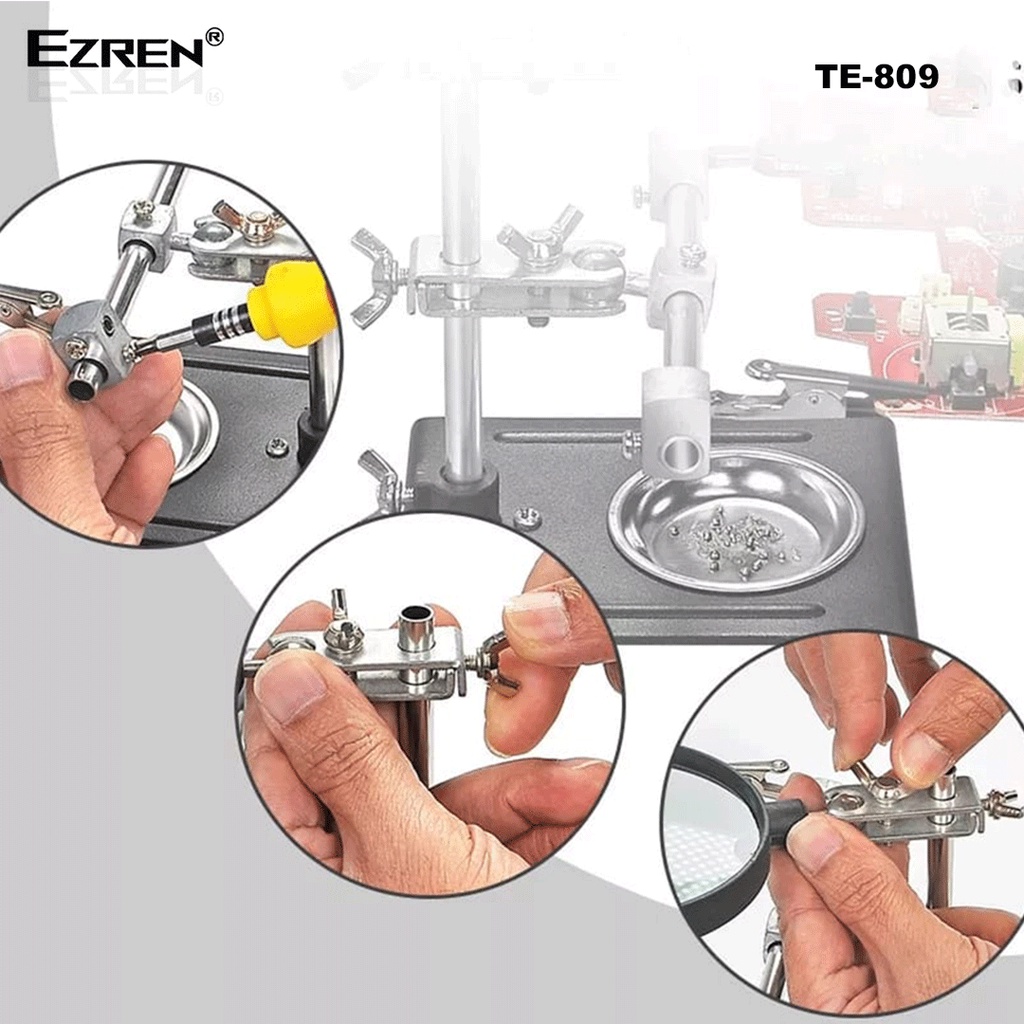 EZREN®

TE-809