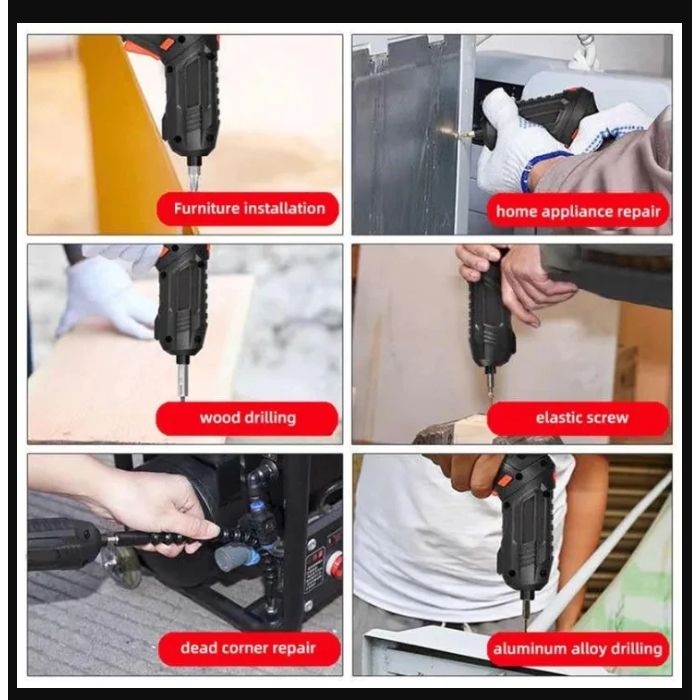 Furniture installation

home appliance repair

wood drilling

elastic screw

dead corner repair

aluminum alloy drilling