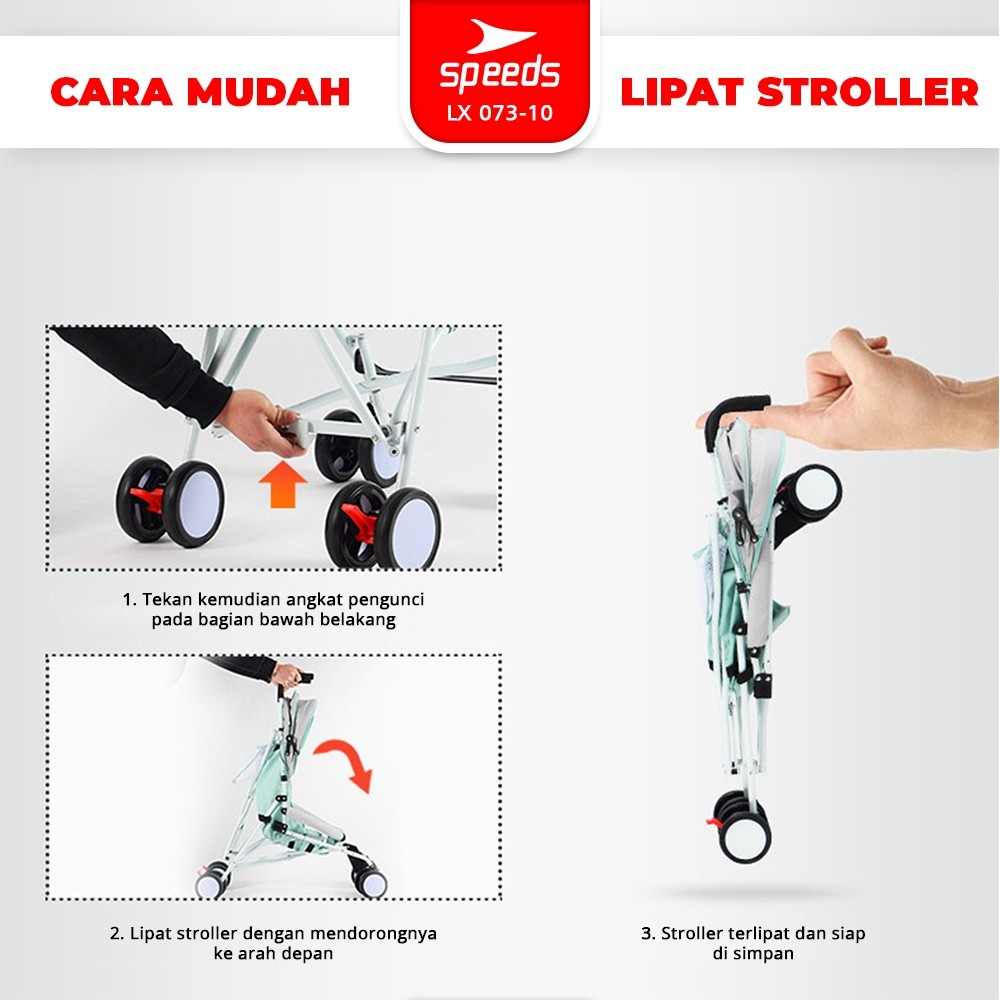 CARA MUDAH

speeds
LX 073-10

LIPAT STROLLER

1. Tekan kemudian angkat pengunci pada bagian bawah belakang

2. Lipat stroller dengan mendorongnya ke arah depan

3. Stroller terlipat dan siap di simpan