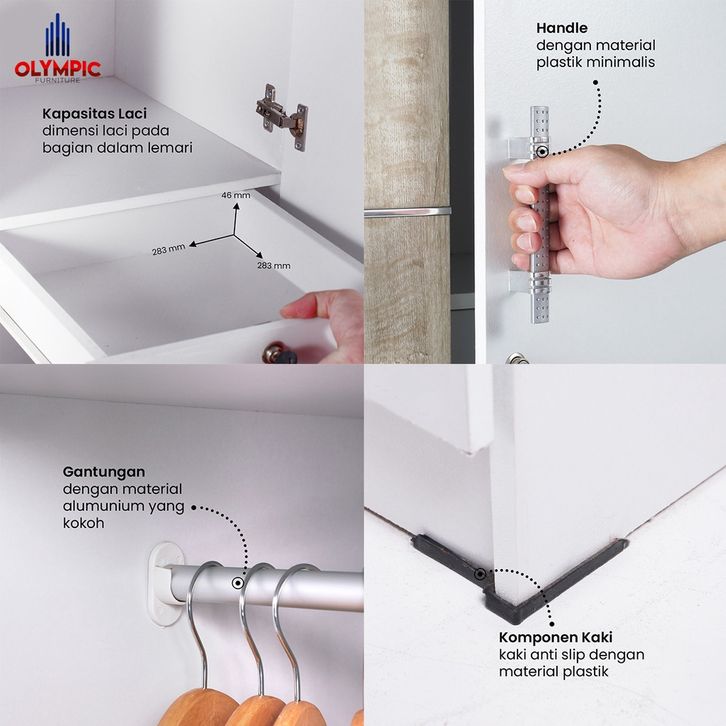 OLYMPIC
FURNITURE

Kapasitas Laci
dimensi laci pada bagian dalam lemari

46 mm
283 mm
283 mm

Handle
dengan material plastik minimalis

Gantungan
dengan material alumunium yang kokoh

Komponen Kaki
kaki anti slip dengan material plastik