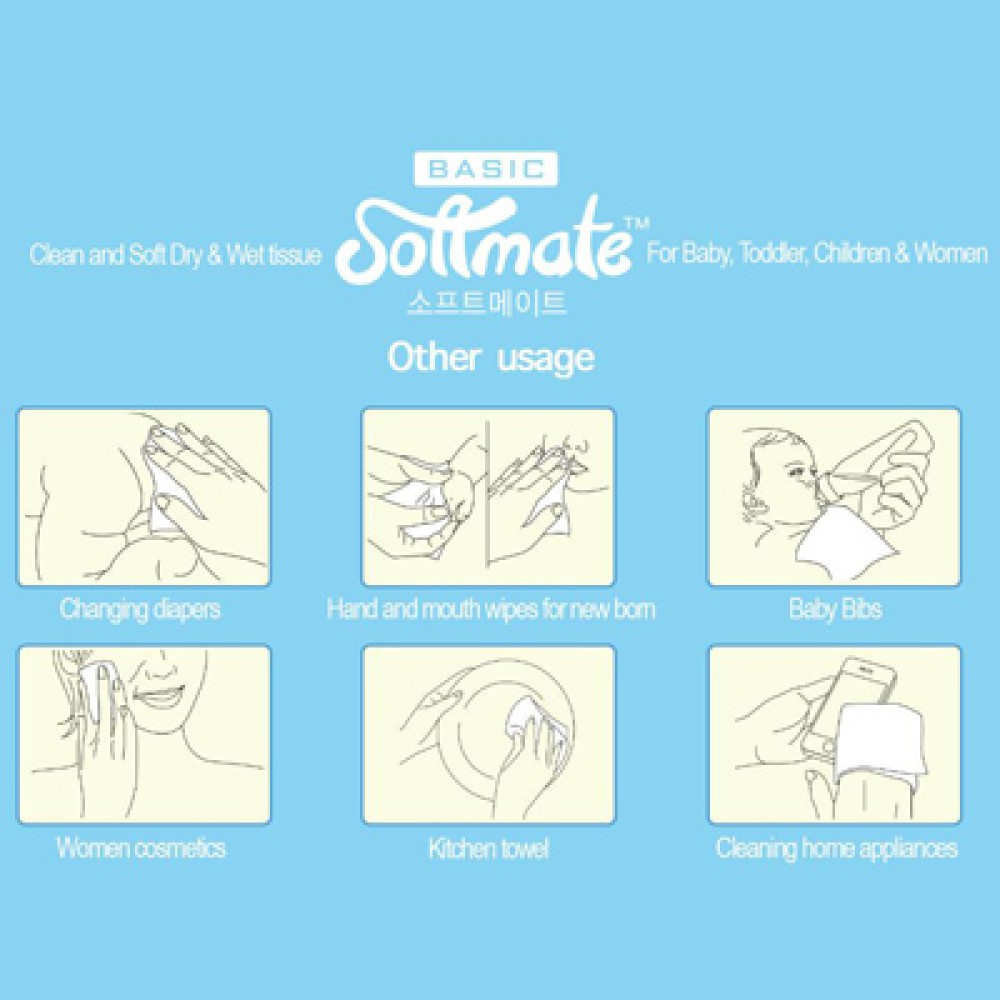 BASIC
Clean and Soft Dry & Wet tissue Softmate™ For Baby, Toddler, Children & Women
소프트메이트

Other usage

Changing diapers

Hand and mouth wipes for new born

Baby Bibs

Women cosmetics

Kitchen towel

Cleaning home appliances