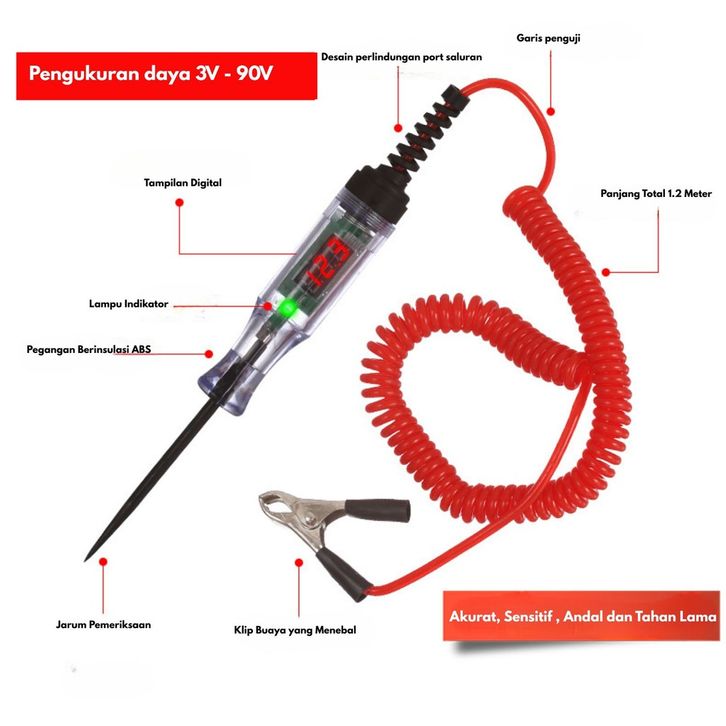 Pengukuran daya 3V - 90V

Desain perlindungan port saluran

Garis penguji

Tampilan Digital

Panjang Total 1.2 Meter

12.3

Lampu Indikator

Pegangan Berinsulasi ABS

Jarum Pemeriksaan

Klip Buaya yang Menebal

Akurat, Sensitif , Andal dan Tahan Lama