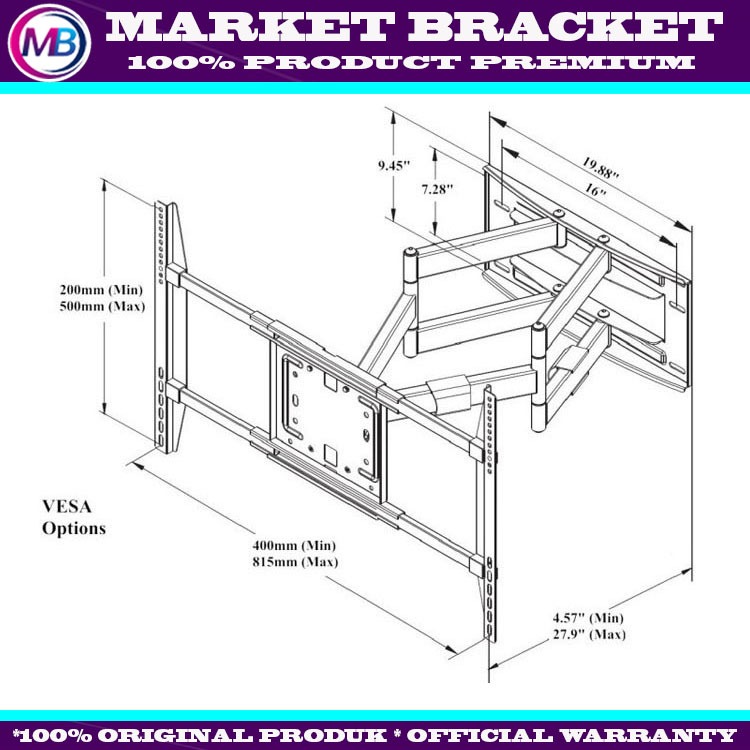 MB

MARKET BRACKET
100% PRODUCT PREMIUM

9.45"
7.28"
19.88"
16"
200mm (Min)
500mm (Max)
VESA
Options
400mm (Min)
815mm (Max)
4.57" (Min)
27.9" (Max)

*100% ORIGINAL PRODUK * OFFICIAL WARRANTY