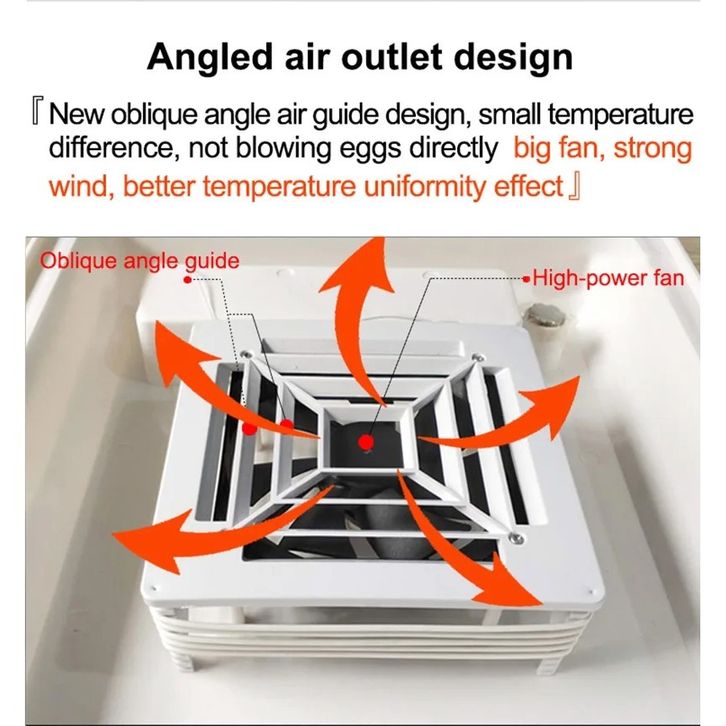 Angled air outlet design

『New oblique angle air guide design, small temperature difference, not blowing eggs directly big fan, strong wind, better temperature uniformity effect』

Oblique angle guide

High-power fan