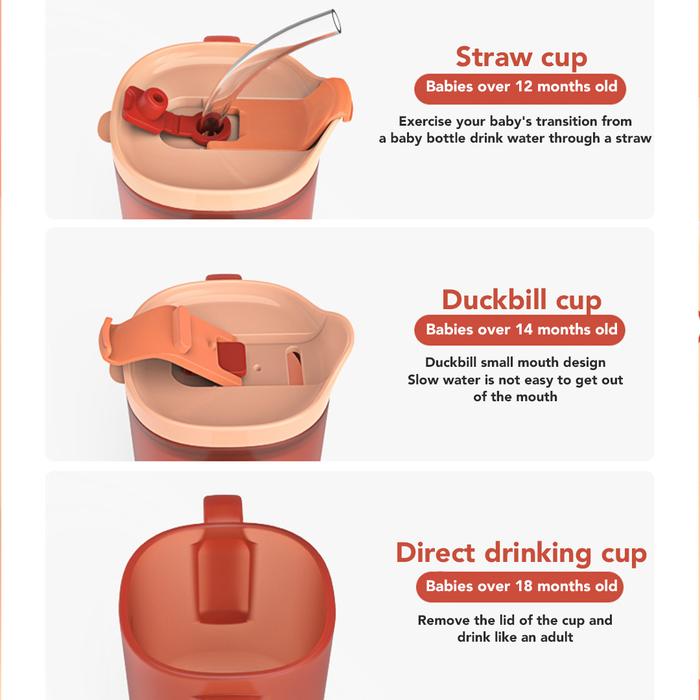 Straw cup
Babies over 12 months old
Exercise your baby's transition from a baby bottle drink water through a straw

Duckbill cup
Babies over 14 months old
Duckbill small mouth design
Slow water is not easy to get out of the mouth

Direct drinking cup
Babies over 18 months old
Remove the lid of the cup and drink like an adult