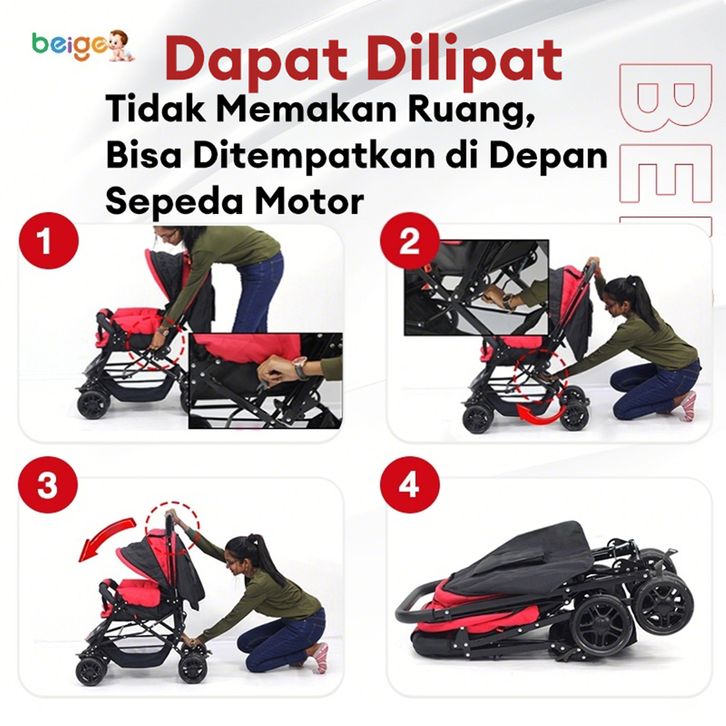 beige

Dapat Dilipat

Tidak Memakan Ruang, Bisa Ditempatkan di Depan Sepeda Motor

BE

1

2

3

4