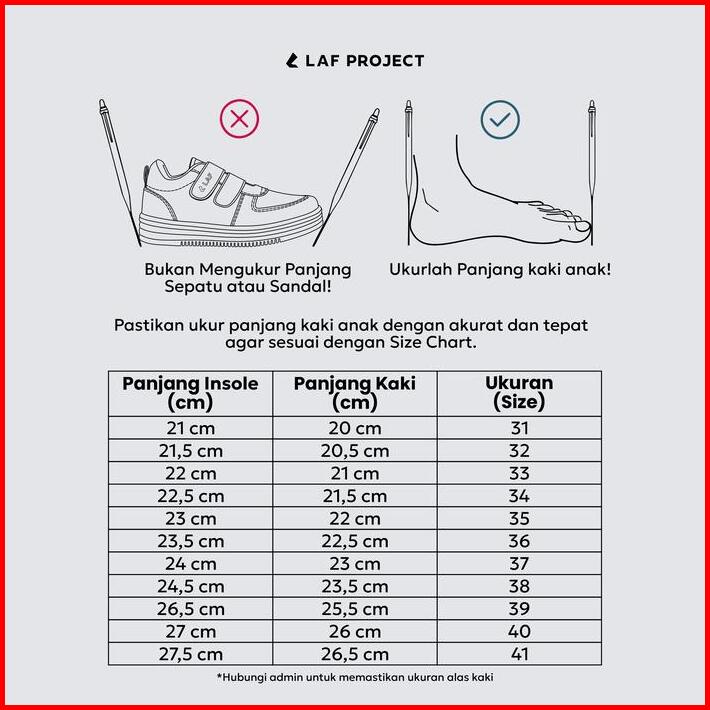 LAF PROJECT

LAF

Bukan Mengukur Panjang Sepatu atau Sandal!

Ukurlah Panjang kaki anak!

Pastikan ukur panjang kaki anak dengan akurat dan tepat agar sesuai dengan Size Chart.

| Panjang Insole (cm) | Panjang Kaki (cm) | Ukuran (Size) |
|---|---|---|
| 21 cm | 20 cm | 31 |
| 21,5 cm | 20,5 cm | 32 |
| 22 cm | 21 cm | 33 |
| 22,5 cm | 21,5 cm | 34 |
| 23 cm | 22 cm | 35 |
| 23,5 cm | 22,5 cm | 36 |
| 24 cm | 23 cm | 37 |
| 24,5 cm | 23,5 cm | 38 |
| 26,5 cm | 25,5 cm | 39 |
| 27 cm | 26 cm | 40 |
| 27,5 cm | 26,5 cm | 41 |

*Hubungi admin untuk memastikan ukuran alas kaki