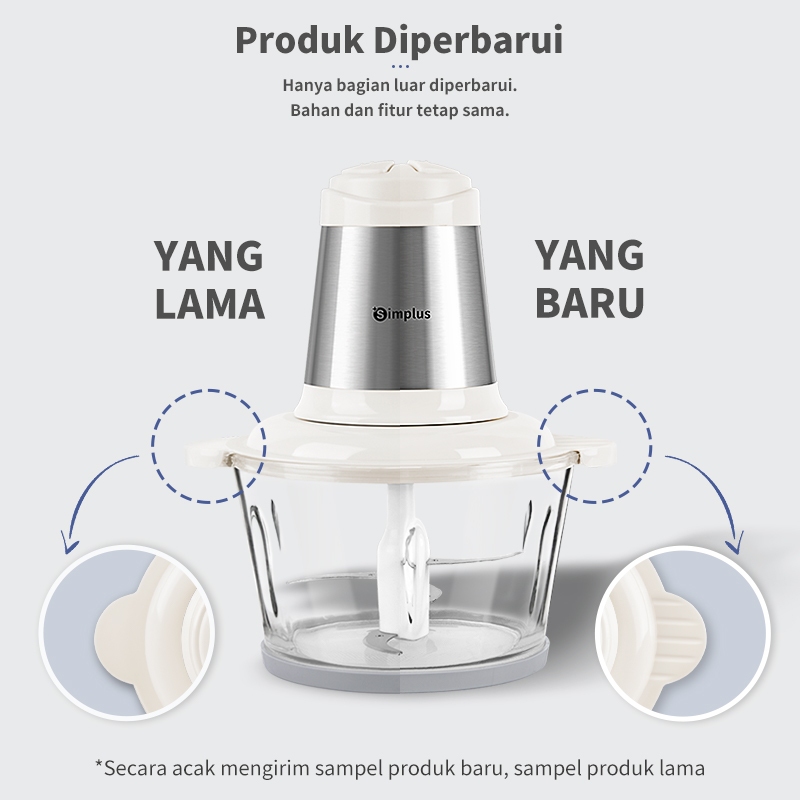 Produk Diperbarui

Hanya bagian luar diperbarui.
Bahan dan fitur tetap sama.

YANG LAMA

Simplus

YANG BARU

*Secara acak mengirim sampel produk baru, sampel produk lama