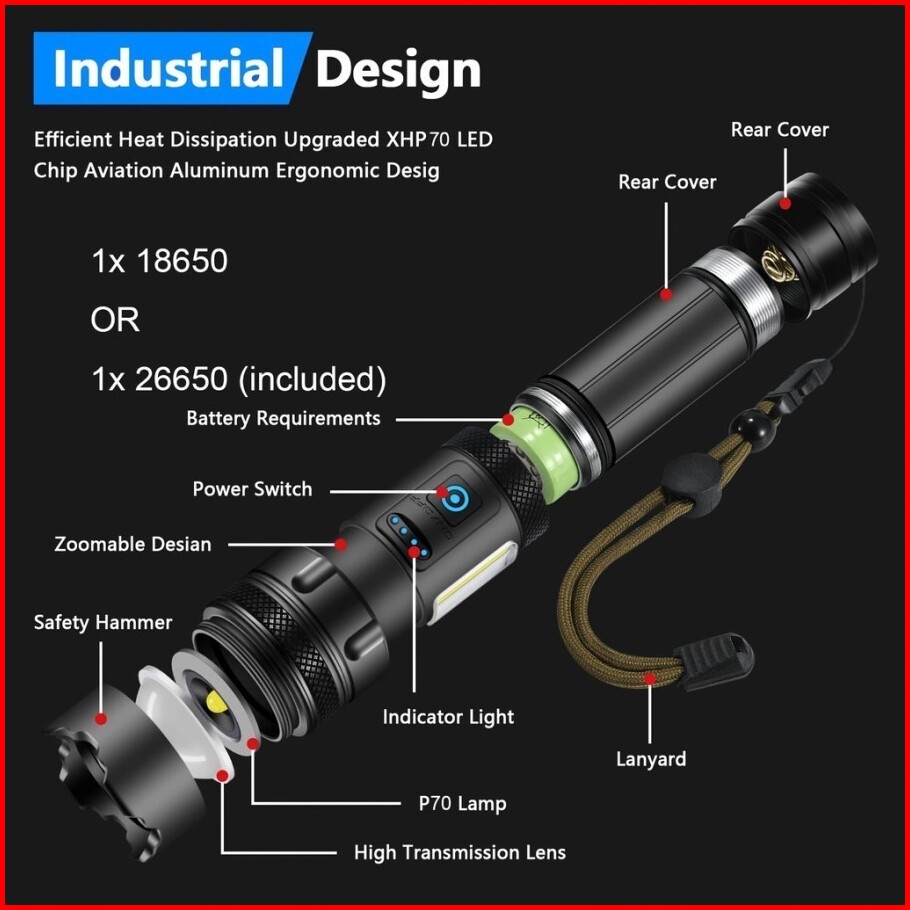 Industrial Design

Efficient Heat Dissipation Upgraded XHP70 LED Chip Aviation Aluminum Ergonomic Desig

1x 18650

OR

1x 26650 (included)

Rear Cover

Rear Cover

Battery Requirements

Power Switch

Zoomable Desian

Safety Hammer

Indicator Light

Lanyard

P70 Lamp

High Transmission Lens