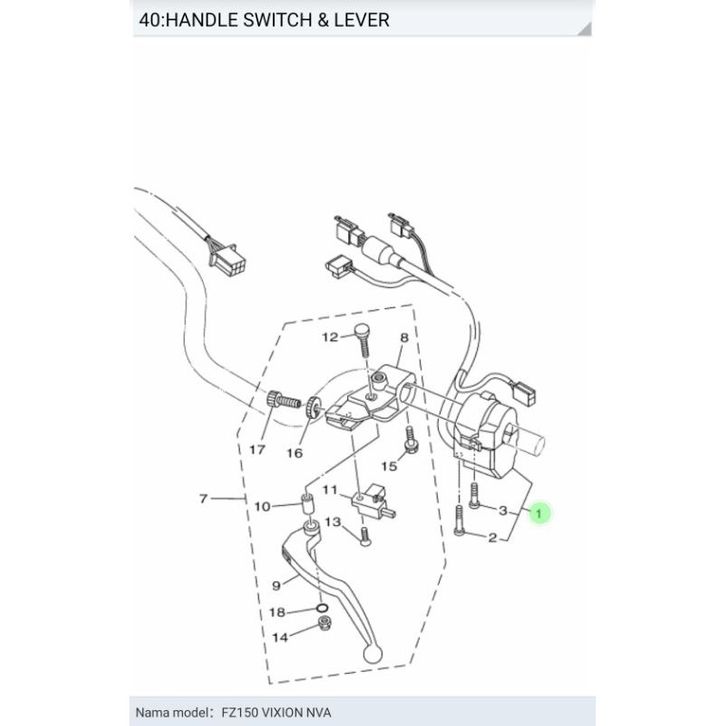 40:HANDLE SWITCH & LEVER

12
8
17
16
15
7
10
11
13
3
1
2
9
18
14

Nama model： FZ150 VIXION NVA