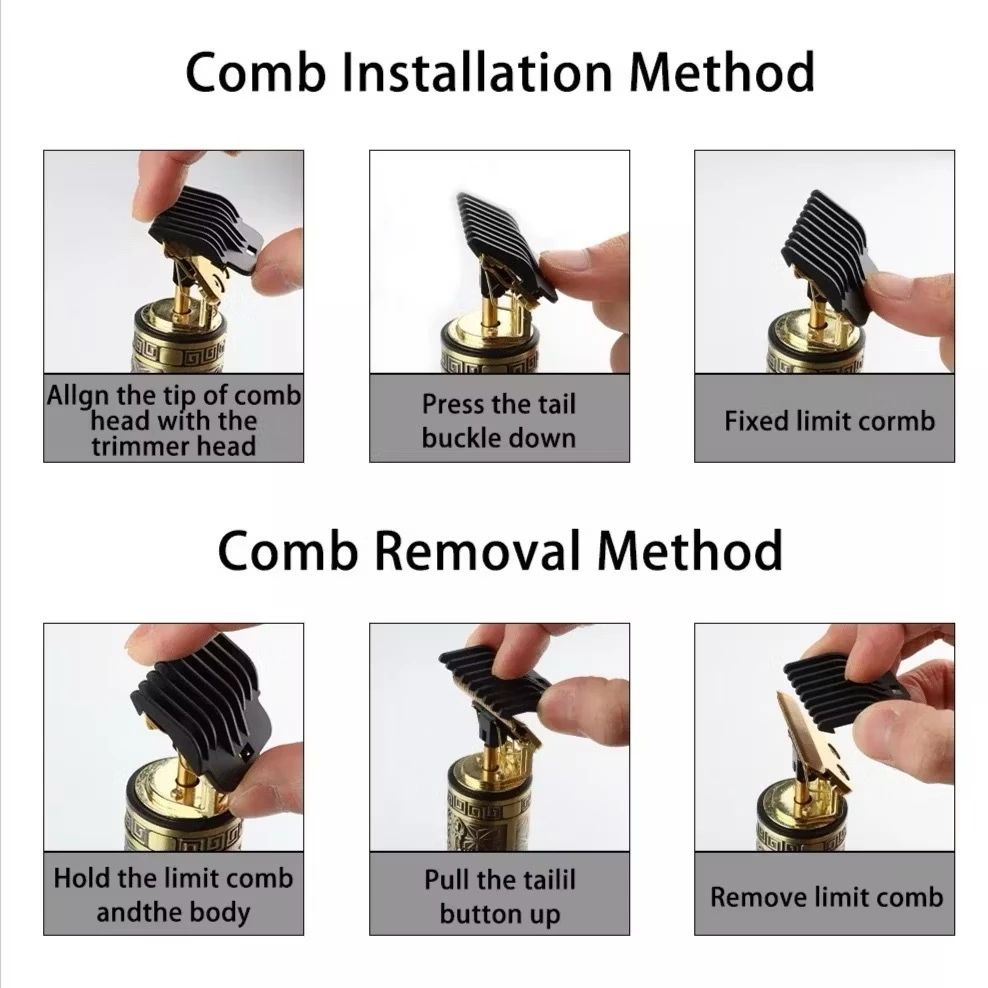 Comb Installation Method

Allgn the tip of comb head with the trimmer head

Press the tail buckle down

Fixed limit cormb

Comb Removal Method

Hold the limit comb andthe body

Pull the tailil button up

Remove limit comb