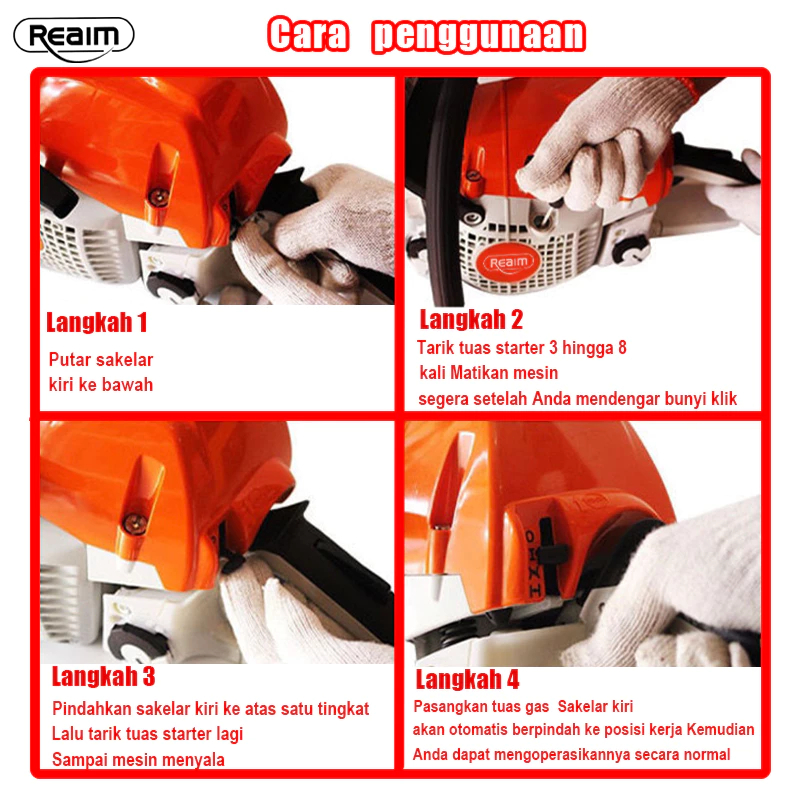 Reaim

Cara penggunaan

Reaim

Langkah 1

Putar sakelar kiri ke bawah

Langkah 2

Tarik tuas starter 3 hingga 8 kali Matikan mesin segera setelah Anda mendengar bunyi klik

Langkah 3

Pindahkan sakelar kiri ke atas satu tingkat Lalu tarik tuas starter lagi Sampai mesin menyala

Langkah 4

Pasangkan tuas gas Sakelar kiri akan otomatis berpindah ke posisi kerja Kemudian Anda dapat mengoperasikannya secara normal