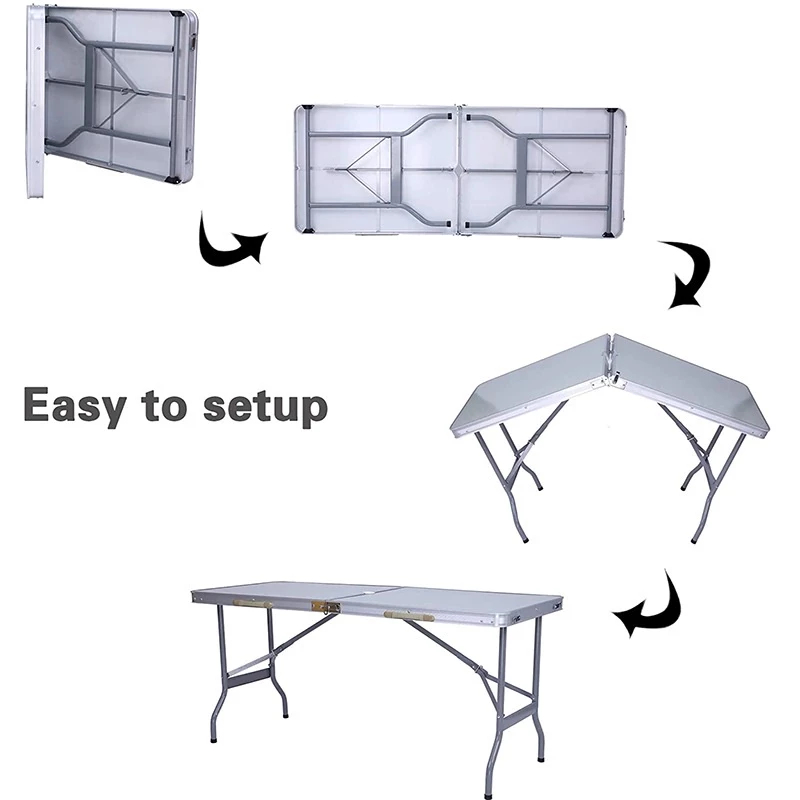 Easy to setup