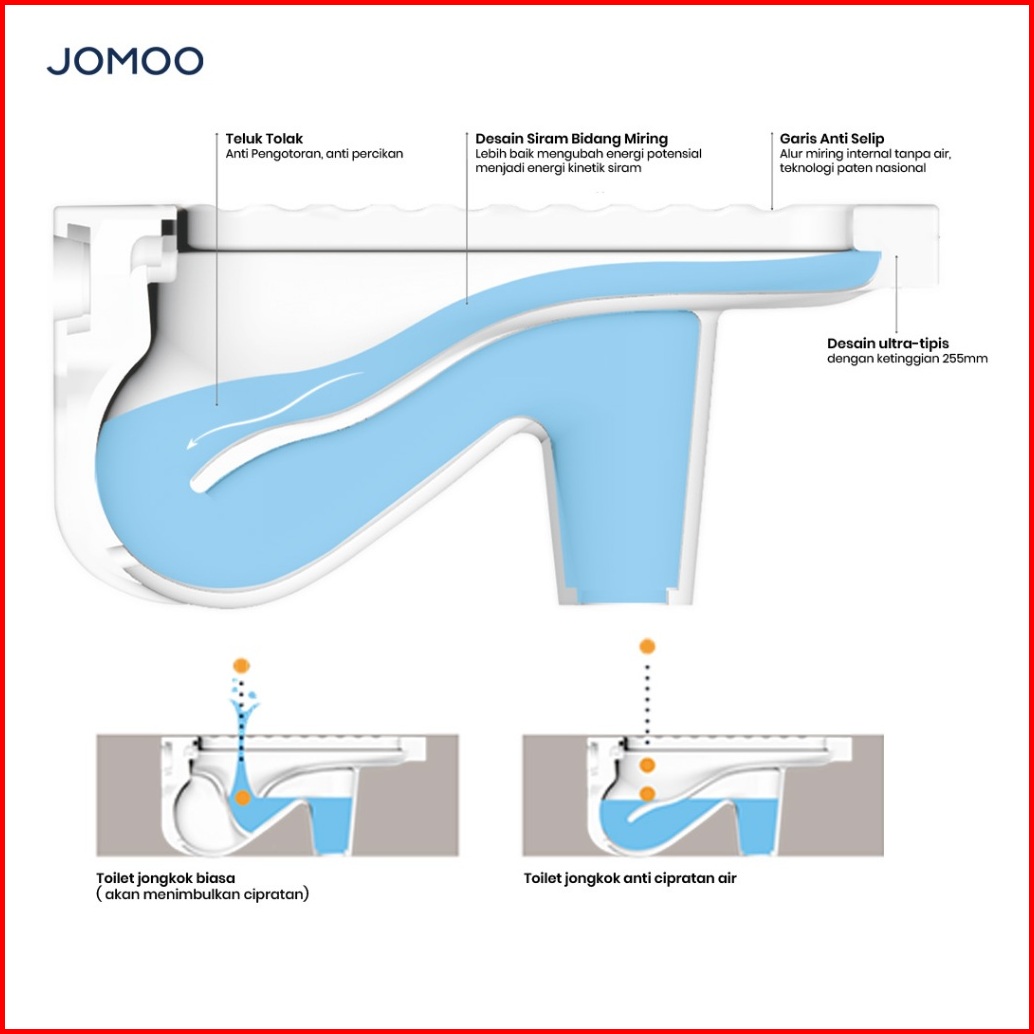 JOMOO

Teluk Tolak
Anti Pengotoran, anti percikan

Desain Siram Bidang Miring
Lebih baik mengubah energi potensial menjadi energi kinetik siram

Garis Anti Selip
Alur miring internal tanpa air, teknologi paten nasional

Desain ultra-tipis
dengan ketinggian 255mm

Toilet jongkok biasa
( akan menimbulkan cipratan)

Toilet jongkok anti cipratan air