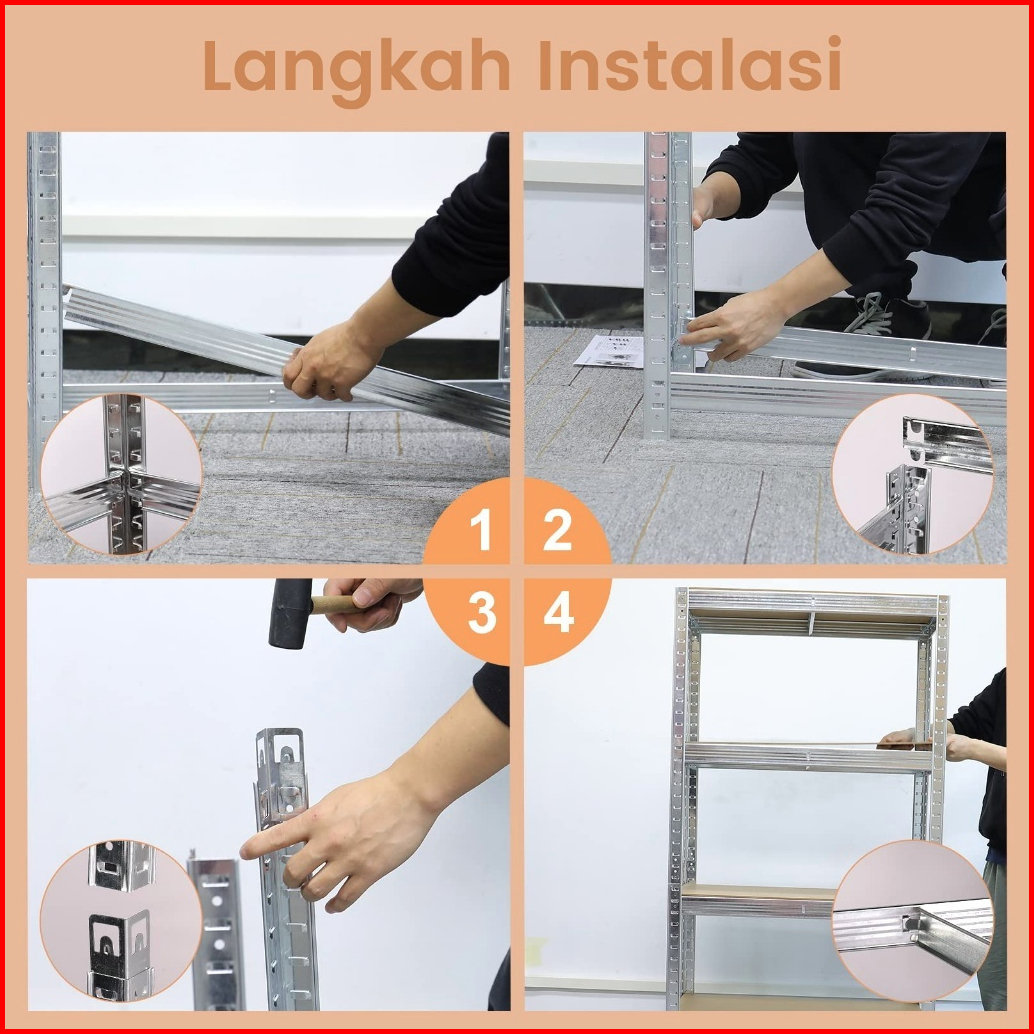 Langkah Instalasi

1 2

3 4