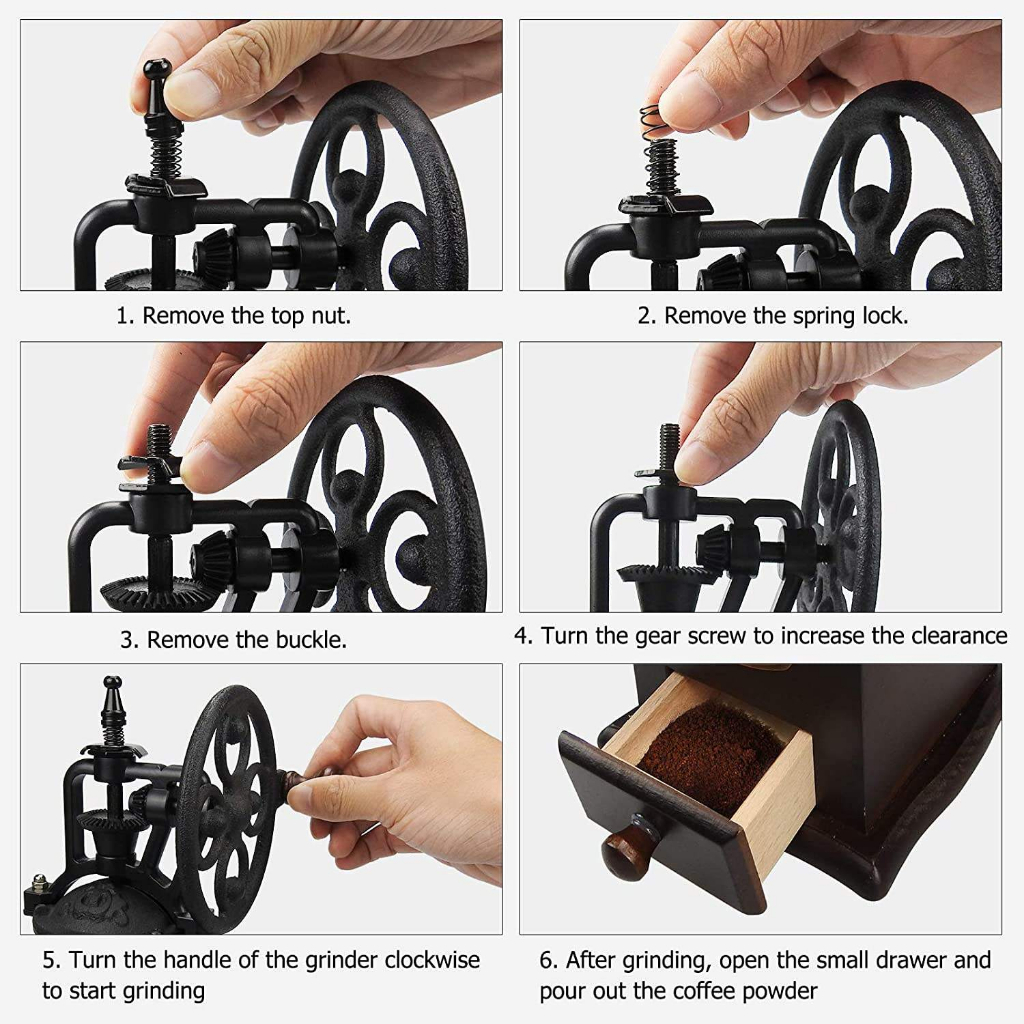 1. Remove the top nut.

2. Remove the spring lock.

3. Remove the buckle.

4. Turn the gear screw to increase the clearance

5. Turn the handle of the grinder clockwise to start grinding

6. After grinding, open the small drawer and pour out the coffee powder