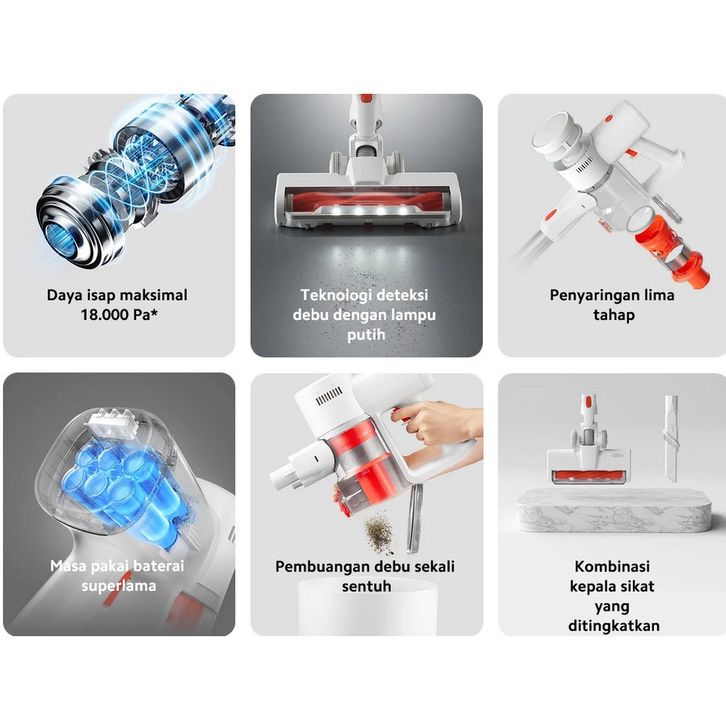 Daya isap maksimal 18.000 Pa*

Teknologi deteksi debu dengan lampu putih

Penyaringan lima tahap

Masa pakai baterai superlama

Pembuangan debu sekali sentuh

Kombinasi kepala sikat yang ditingkatkan