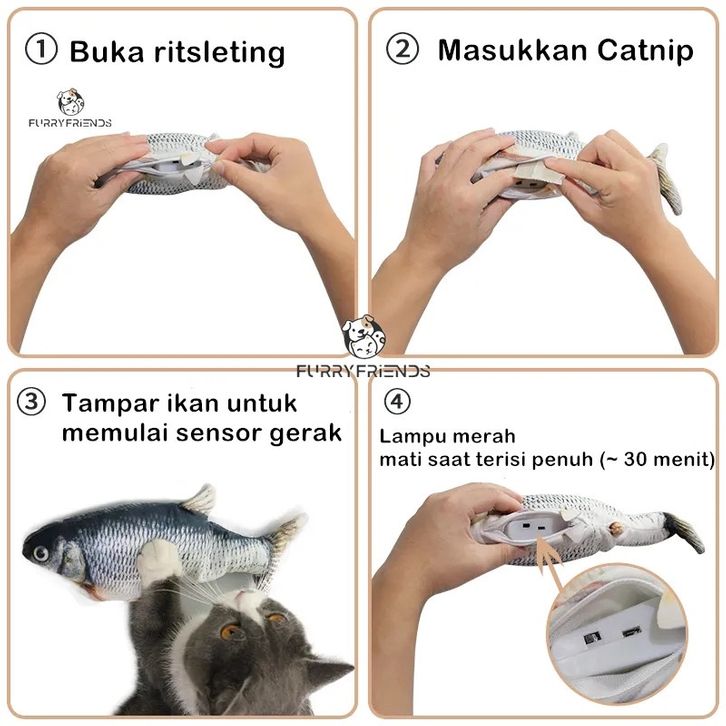 ① Buka ritsleting

FURRYFRIENDS

② Masukkan Catnip

FURRYFRIENDS

③ Tampar ikan untuk memulai sensor gerak

④

Lampu merah
mati saat terisi penuh (~ 30 menit)