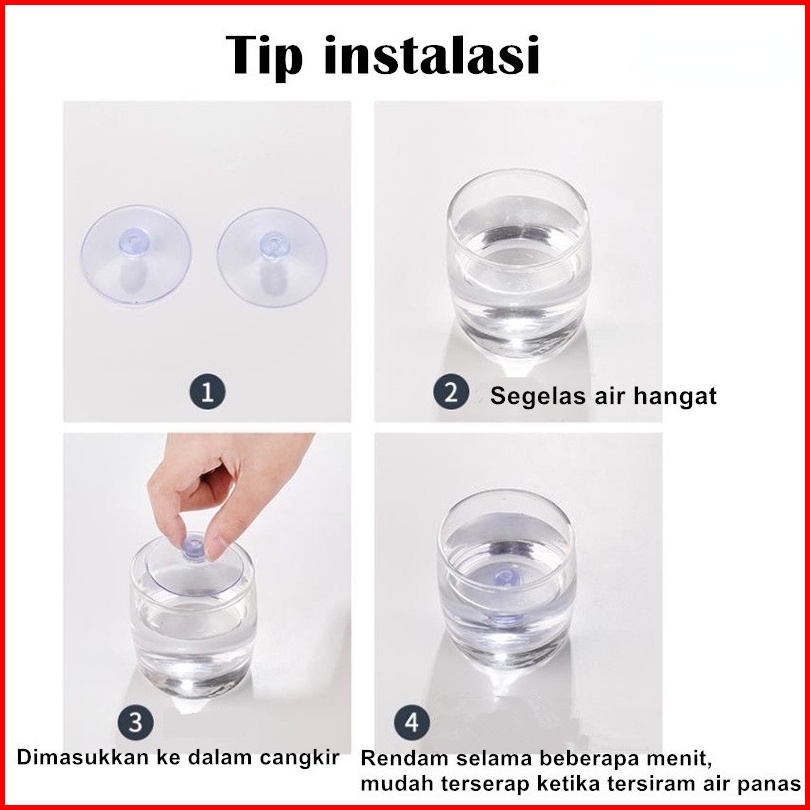 Tip instalasi

1

2 Segelas air hangat

3

Dimasukkan ke dalam cangkir

4

Rendam selama beberapa menit, mudah terserap ketika tersiram air panas