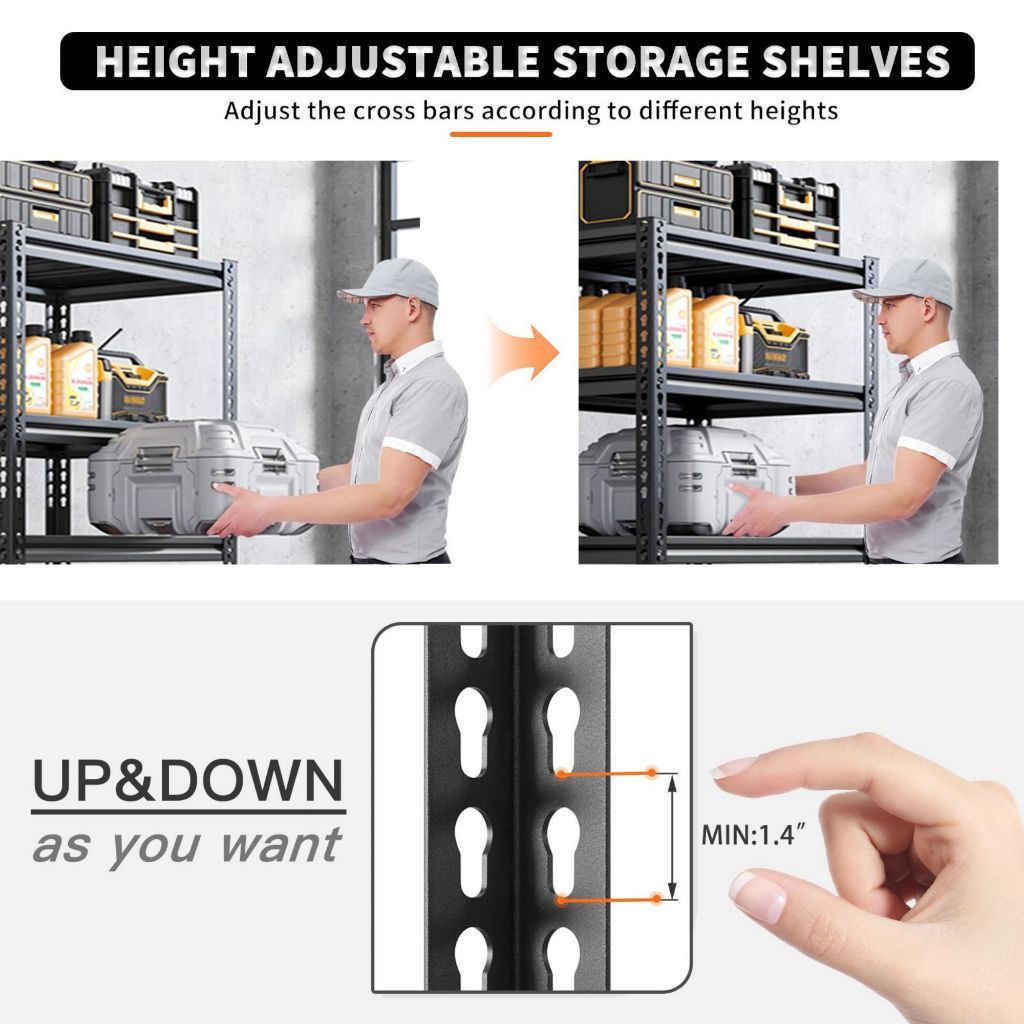 HEIGHT ADJUSTABLE STORAGE SHELVES

Adjust the cross bars according to different heights

UP&DOWN

as you want

MIN:1.4″