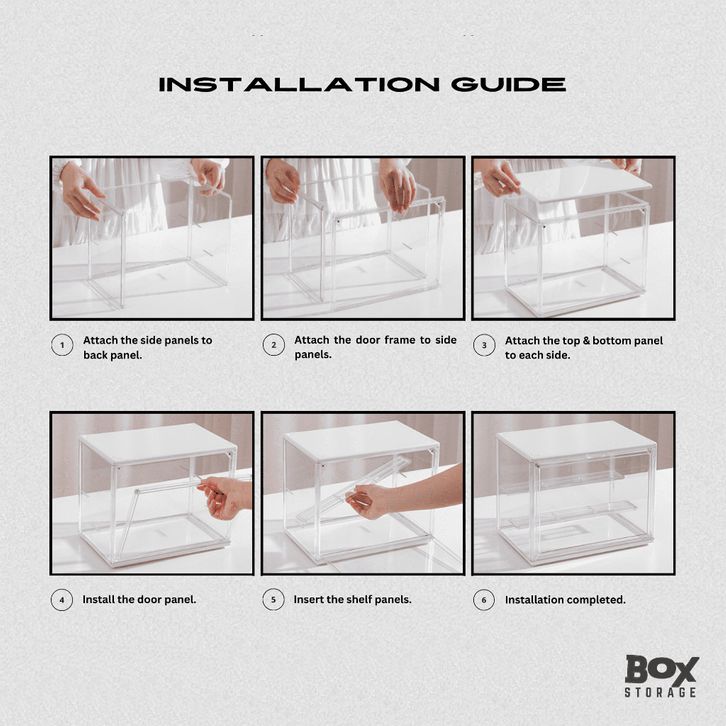 INSTALLATION GUIDE

1 Attach the side panels to back panel.

2 Attach the door frame to side panels.

3 Attach the top & bottom panel to each side.

4 Install the door panel.

5 Insert the shelf panels.

6 Installation completed.

BOX STORAGE