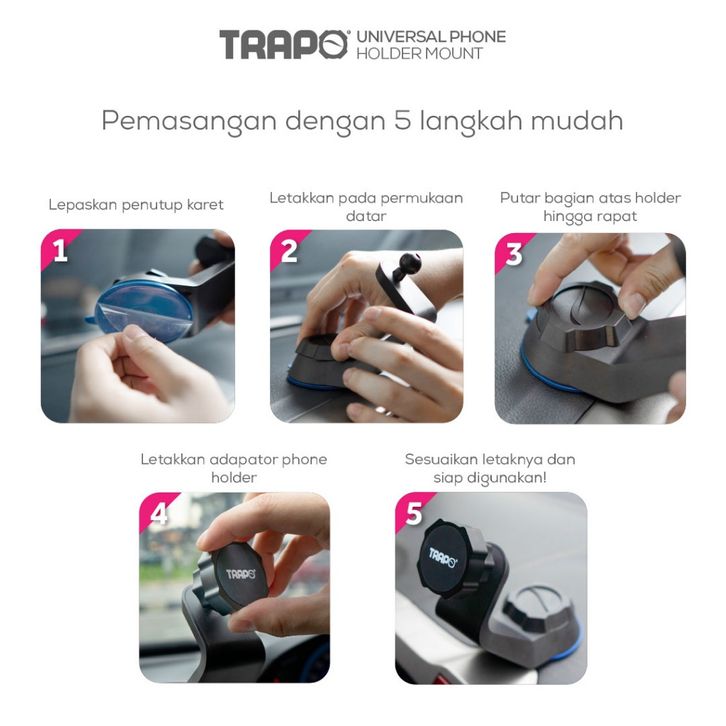 TRAPO® UNIVERSAL PHONE HOLDER MOUNT

Pemasangan dengan 5 langkah mudah

Lepaskan penutup karet

1

Letakkan pada permukaan datar

2

Putar bagian atas holder hingga rapat

3

Letakkan adapator phone holder

4

TRAPO

Sesuaikan letaknya dan siap digunakan!

5

TRAPO®