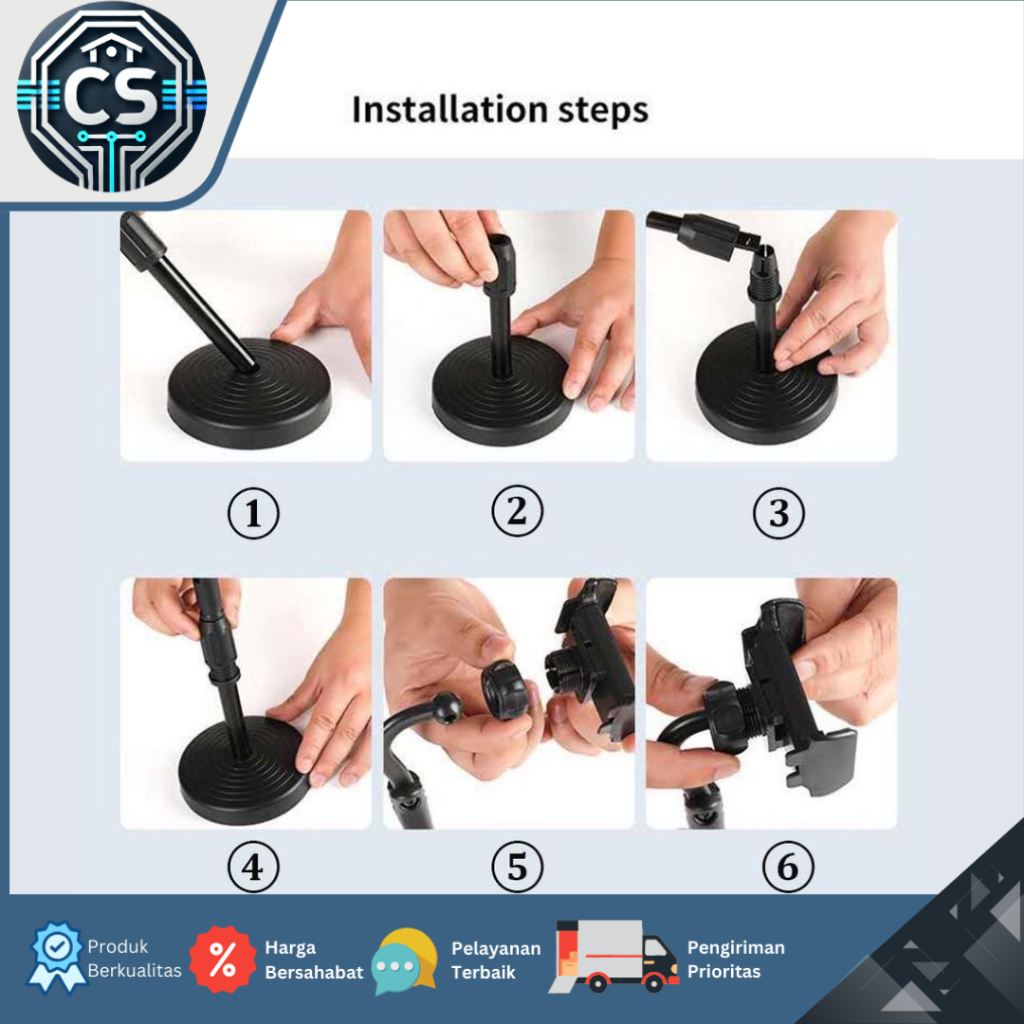 CS

Installation steps

①

②

③

④

⑤

⑥

Produk Berkualitas

%

Harga Bersahabat

Pelayanan Terbaik

Pengiriman Prioritas